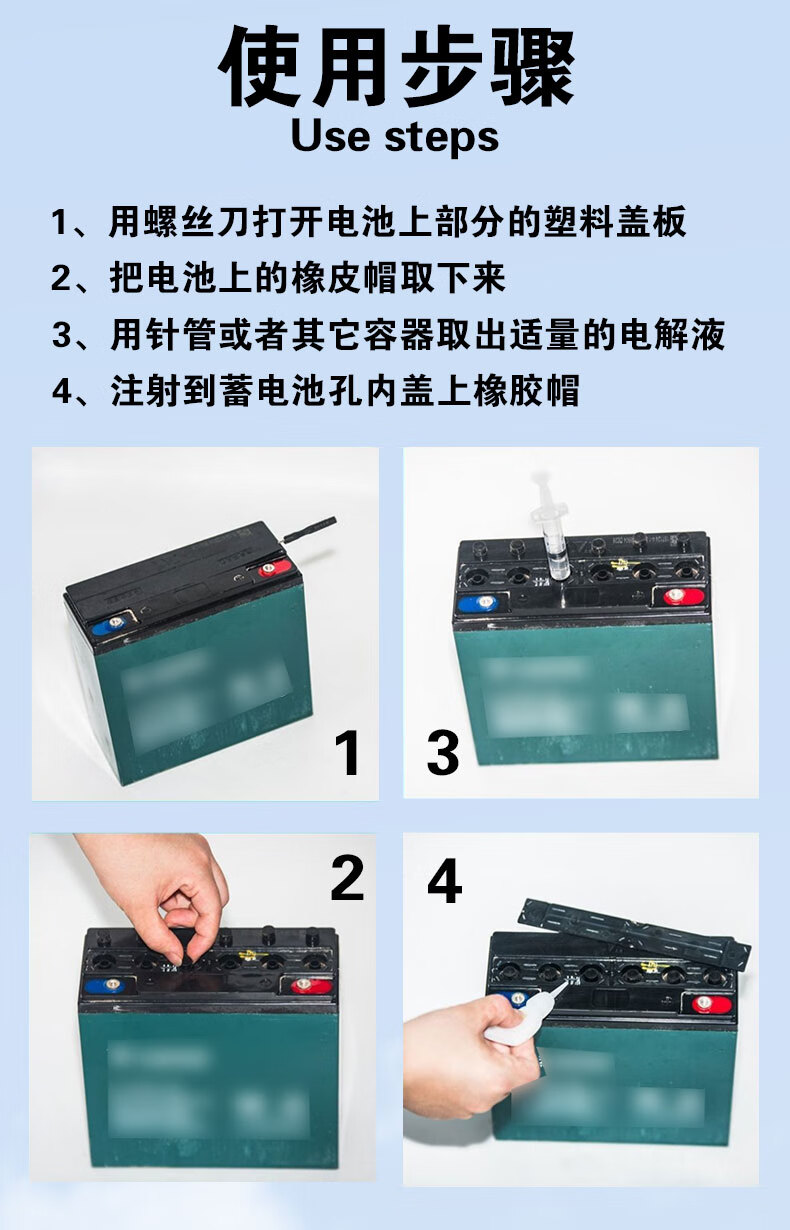 使用步骤
Use steps

1、用螺丝刀打开电池上部分的塑料盖板
2、把电池上的橡皮帽取下来
3、用针管或者其它容器取出适量的电解液
4、注射到蓄电池孔内盖上橡胶帽

1

3

2

4