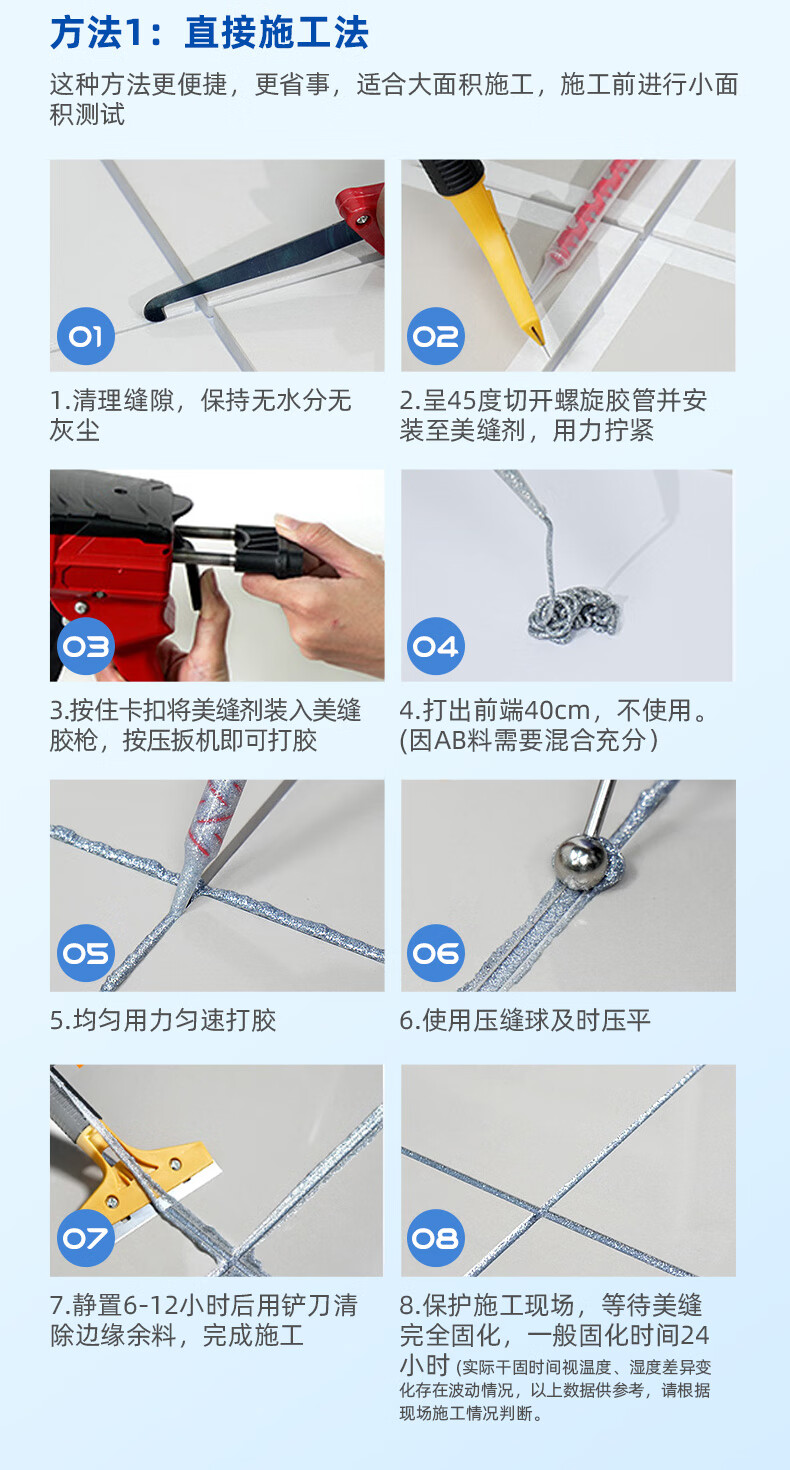 方法1：直接施工法

这种方法更便捷，更省事，适合大面积施工，施工前进行小面积测试

01

1.清理缝隙，保持无水分无灰尘

02

2.呈45度切开螺旋胶管并安装至美缝剂，用力拧紧

03

3.按住卡扣将美缝剂装入美缝胶枪，按压扳机即可打胶

04

4.打出前端40cm，不使用。(因AB料需要混合充分)

05

5.均匀用力匀速打胶

06

6.使用压缝球及时压平

07

7.静置6-12小时后用铲刀清除边缘余料，完成施工

08

8.保护施工现场，等待美缝完全固化，一般固化时间24小时 (实际干固时间视温度、湿度差异变化存在波动情况，以上数据供参考，请根据现场施工情况判断。