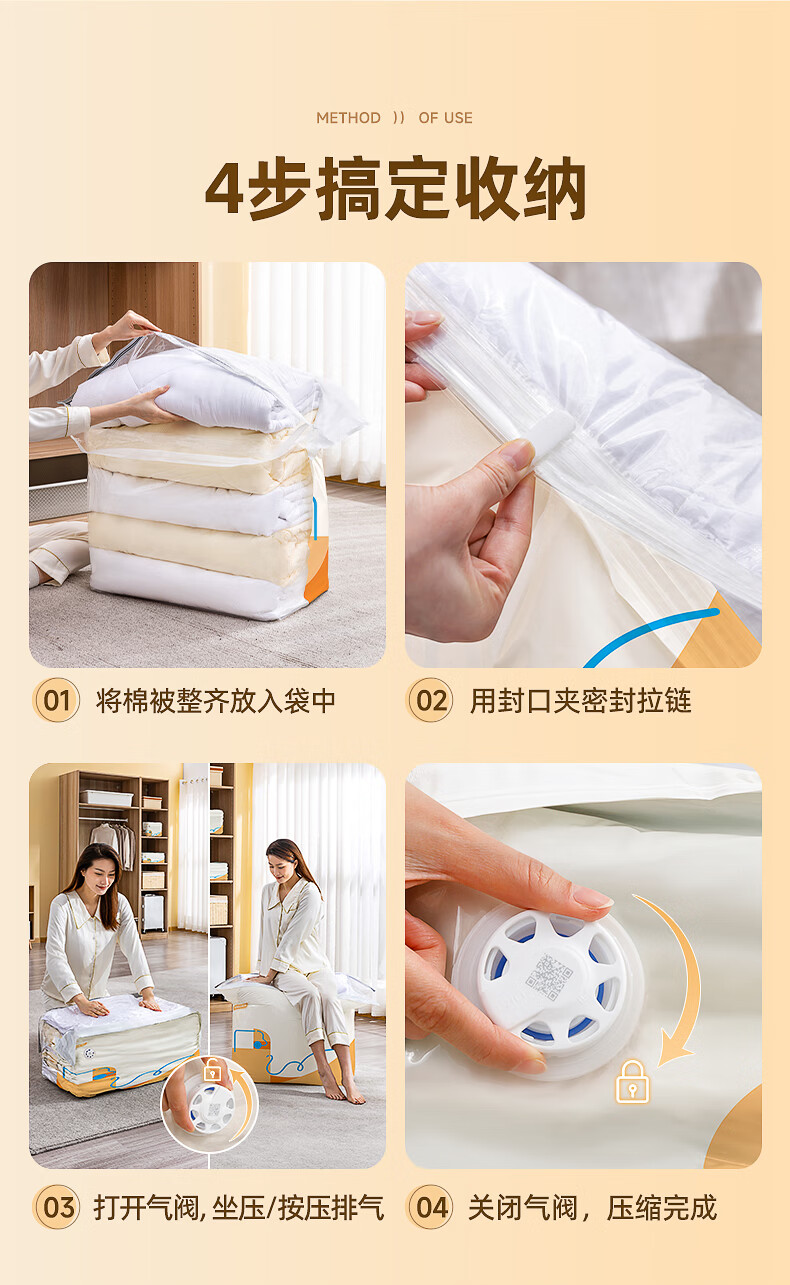 METHOD )) OF USE

4步搞定收纳

01 将棉被整齐放入袋中

02 用封口夹密封拉链

03 打开气阀，坐压/按压排气

04 关闭气阀，压缩完成