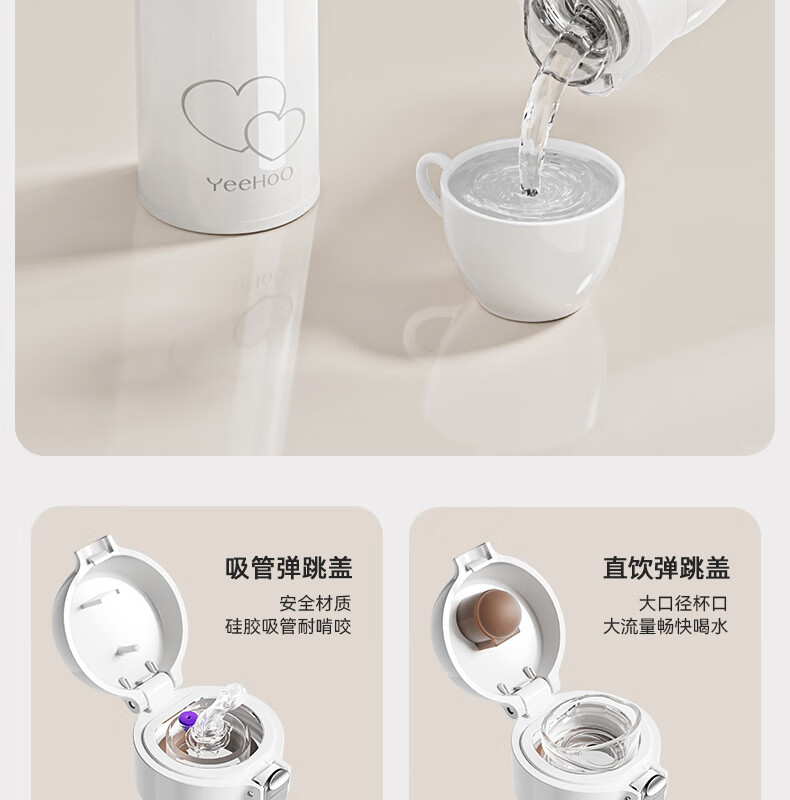 YeeHoO

吸管弹跳盖
安全材质
硅胶吸管耐啃咬

直饮弹跳盖
大口径杯口
大流量畅快喝水