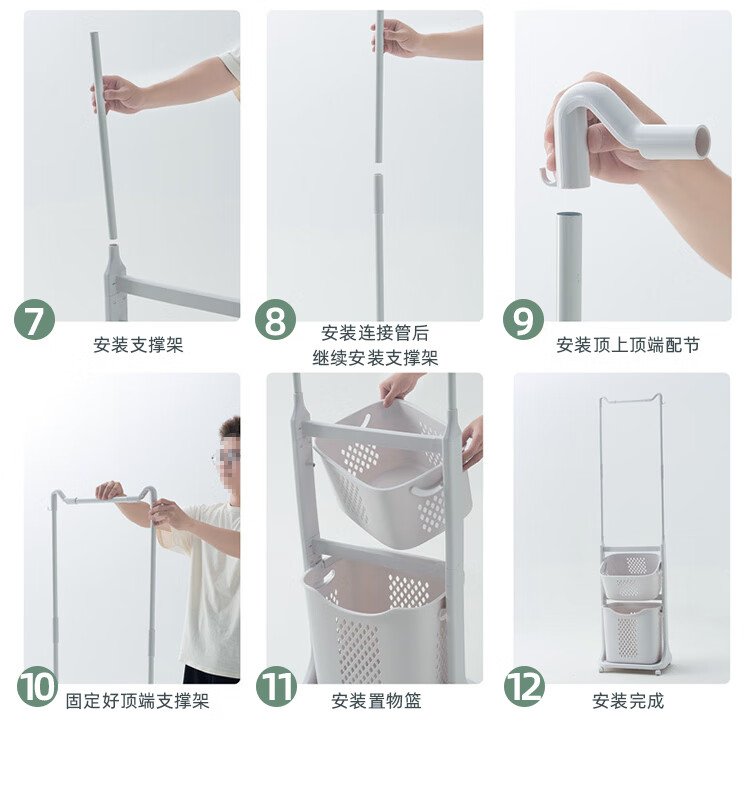 7
安装支撑架

8
安装连接管后
继续安装支撑架

9
安装顶上顶端配节

10
固定好顶端支撑架

11
安装置物篮

12
安装完成