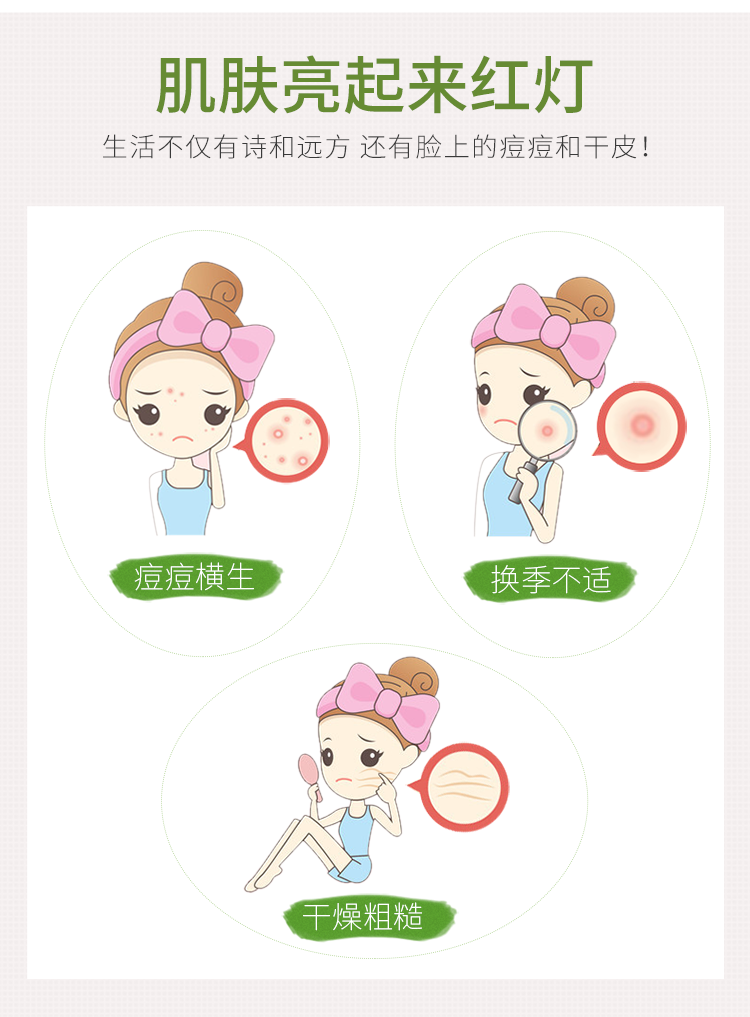 肌肤亮起来红灯

生活不仅有诗和远方 还有脸上的痘痘和干皮!

痘痘横生

换季不适

干燥粗糙