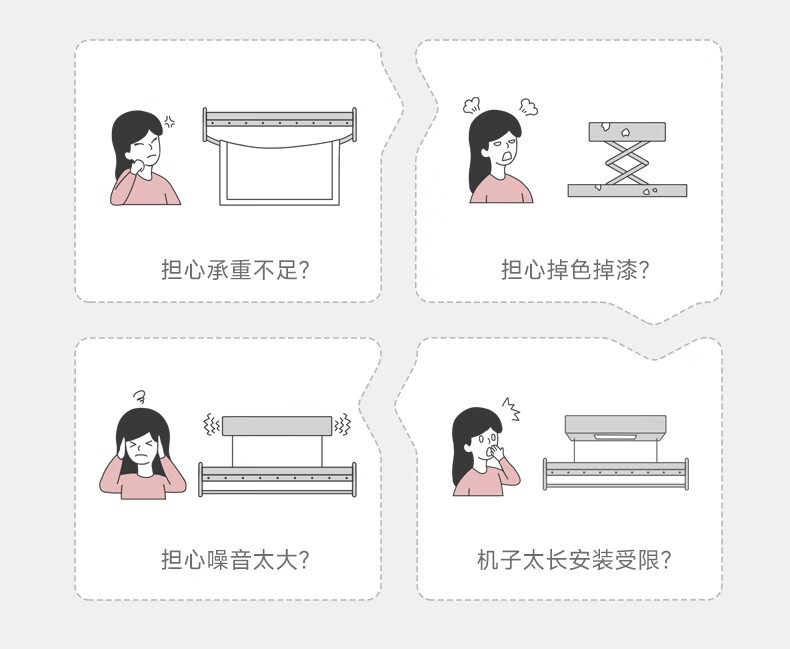 担心承重不足?

担心掉色掉漆?

担心噪音太大?

机子太长安装受限?