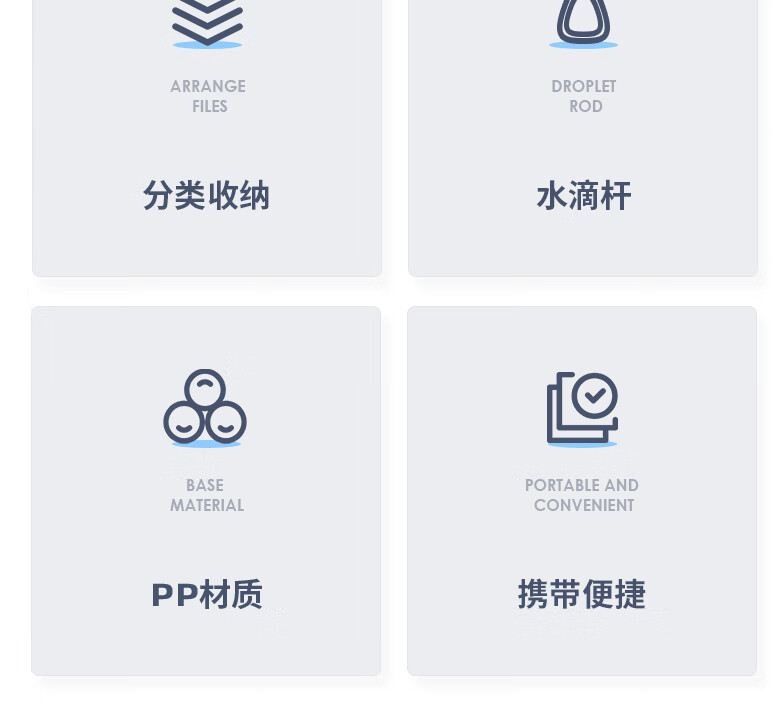 ARRANGE
FILES

分类收纳

DROPLET
ROD

水滴杆

BASE
MATERIAL

PP材质

PORTABLE AND
CONVENIENT

携带便捷