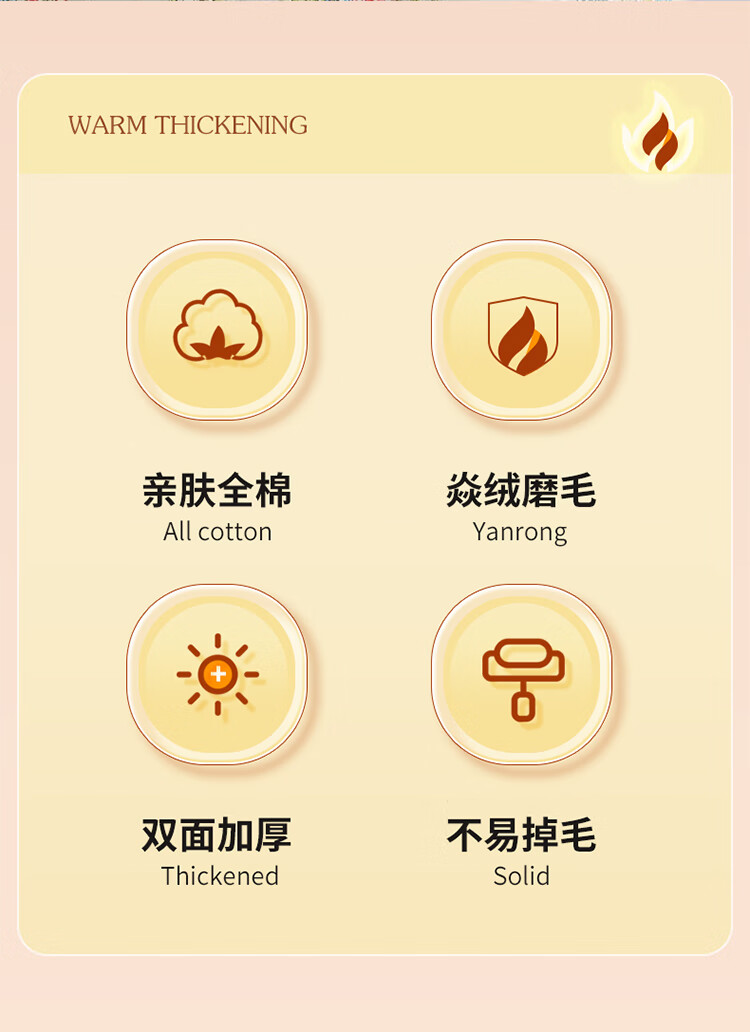 WARM THICKENING

亲肤全棉
All cotton

焱绒磨毛
Yanrong

双面加厚
Thickened

不易掉毛
Solid