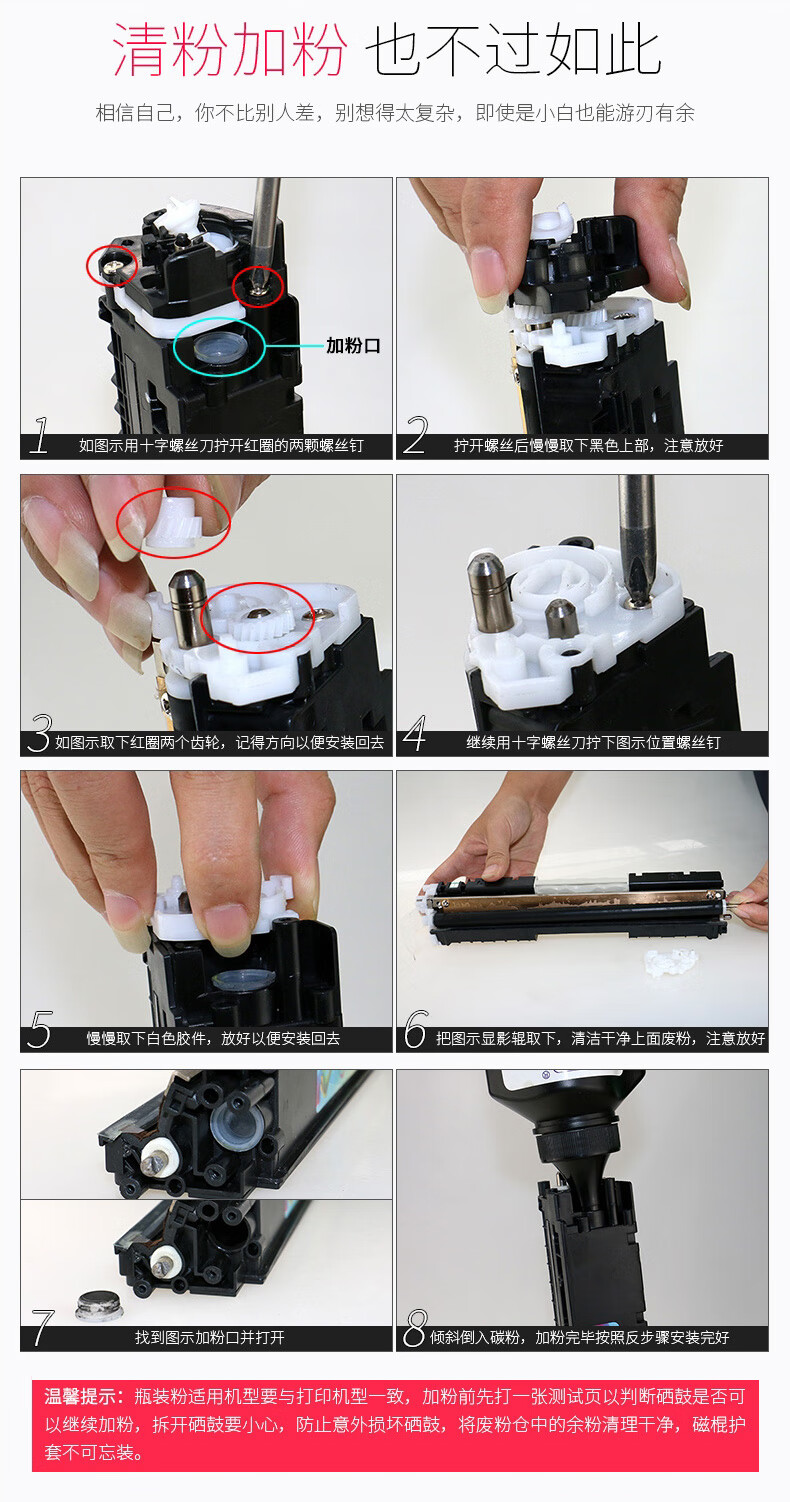 清粉加粉 也不过如此

相信自己，你不比别人差，别想得太复杂，即使是小白也能游刃有余

加粉口

1 如图示用十字螺丝刀拧开红圈的两颗螺丝钉

2 拧开螺丝后慢慢取下黑色上部，注意放好

3 如图示取下红圈两个齿轮，记得方向以便安装回去

4 继续用十字螺丝刀拧下图示位置螺丝钉

5 慢慢取下白色胶件，放好以便安装回去

6 把图示显影辊取下，清洁干净上面废粉，注意放好

7 找到图示加粉口并打开

8 倾斜倒入碳粉，加粉完毕按照反步骤安装完好

温馨提示：瓶装粉适用机型要与打印机型一致，加粉前先打一张测试页以判断硒鼓是否可以继续加粉，拆开硒鼓要小心，防止意外损坏硒鼓，将废粉仓中的余粉清理干净，磁棍护套不可忘装。