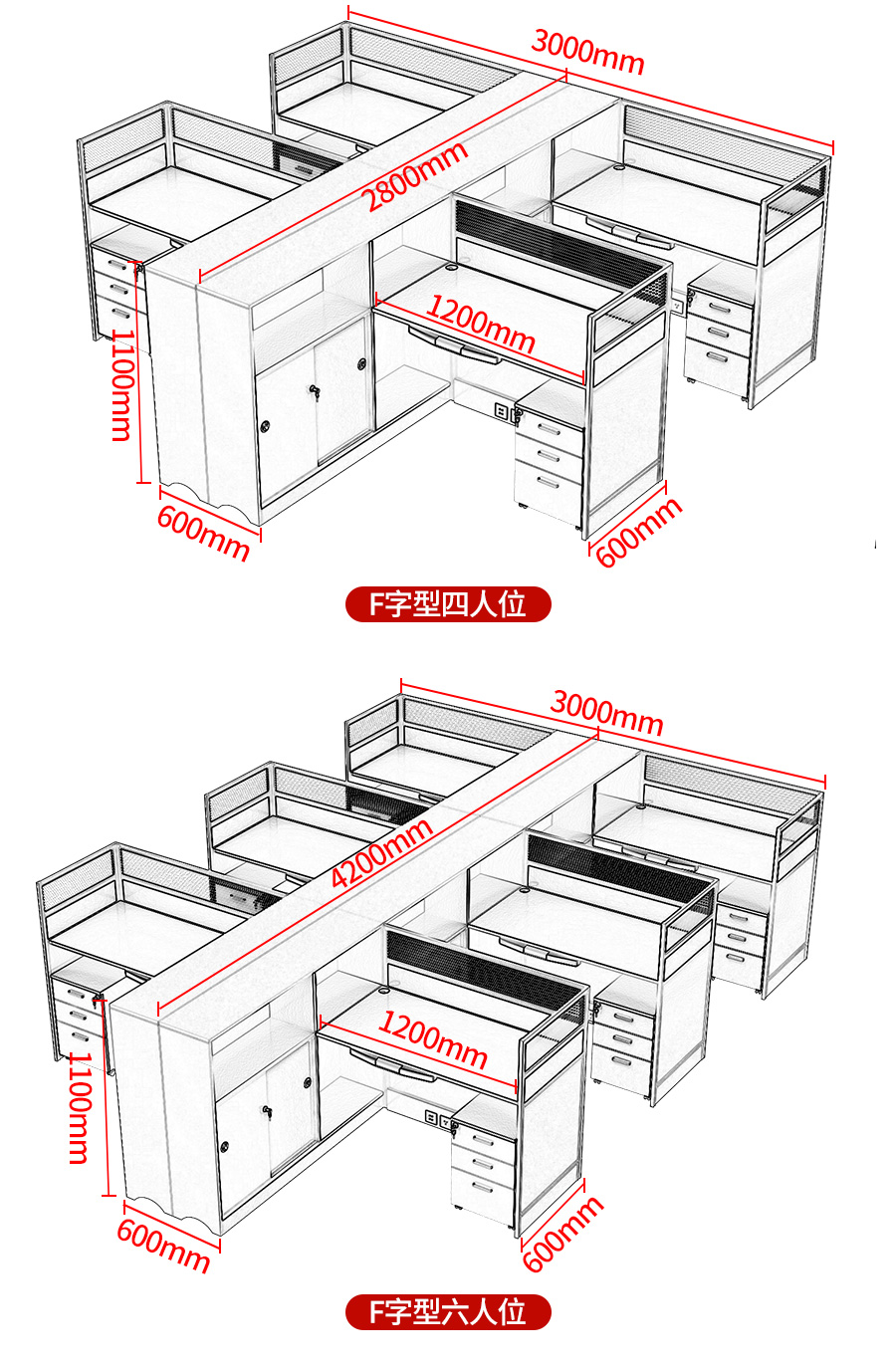 3000mm
2800mm
1200mm
1100mm
600mm
600mm
F字型四人位

3000mm
4200mm
1200mm
1100mm
600mm
600mm
F字型六人位