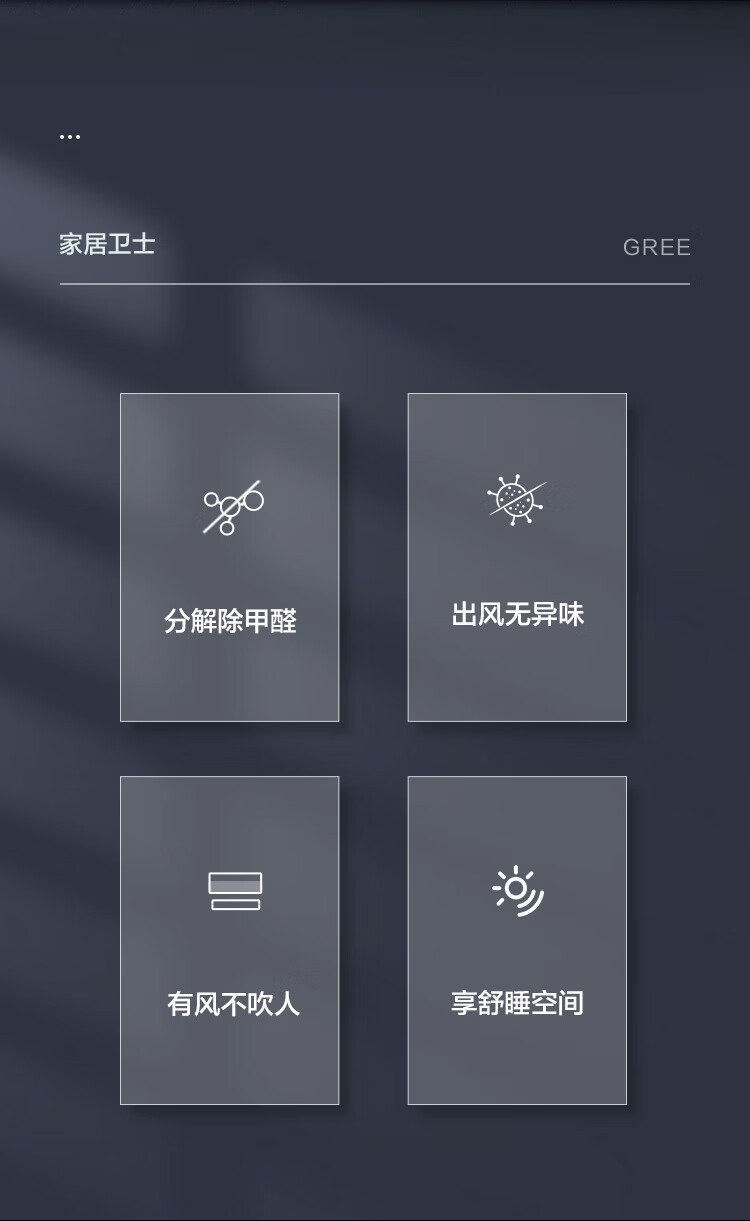 ...

家居卫士 GREE

分解除甲醛

出风无异味

有风不吹人

享舒睡空间