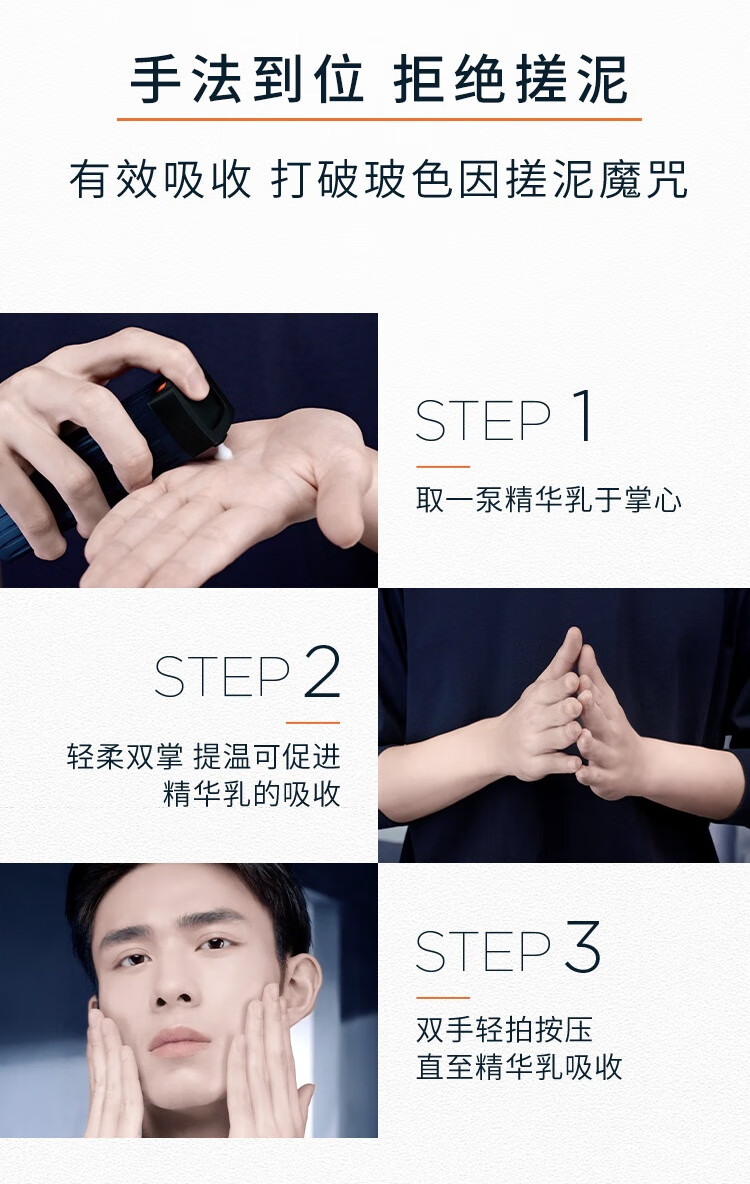 手法到位 拒绝搓泥

有效吸收 打破玻色因搓泥魔咒

STEP 1

取一泵精华乳于掌心

STEP 2

轻柔双掌 提温可促进精华乳的吸收

STEP 3

双手轻拍按压
直至精华乳吸收