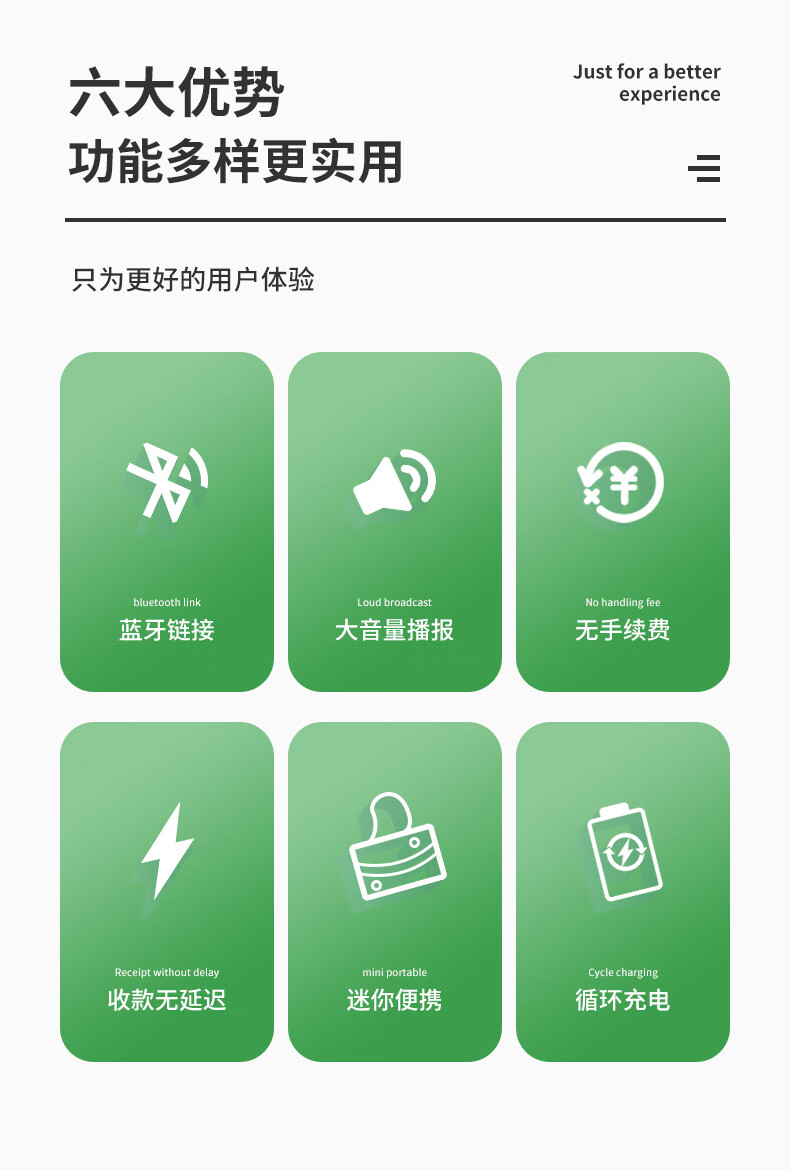 六大优势
功能多样更实用

Just for a better experience

只为更好的用户体验

bluetooth link
蓝牙链接

Loud broadcast
大音量播报

No handling fee
无手续费

Receipt without delay
收款无延迟

mini portable
迷你便携

Cycle charging
循环充电