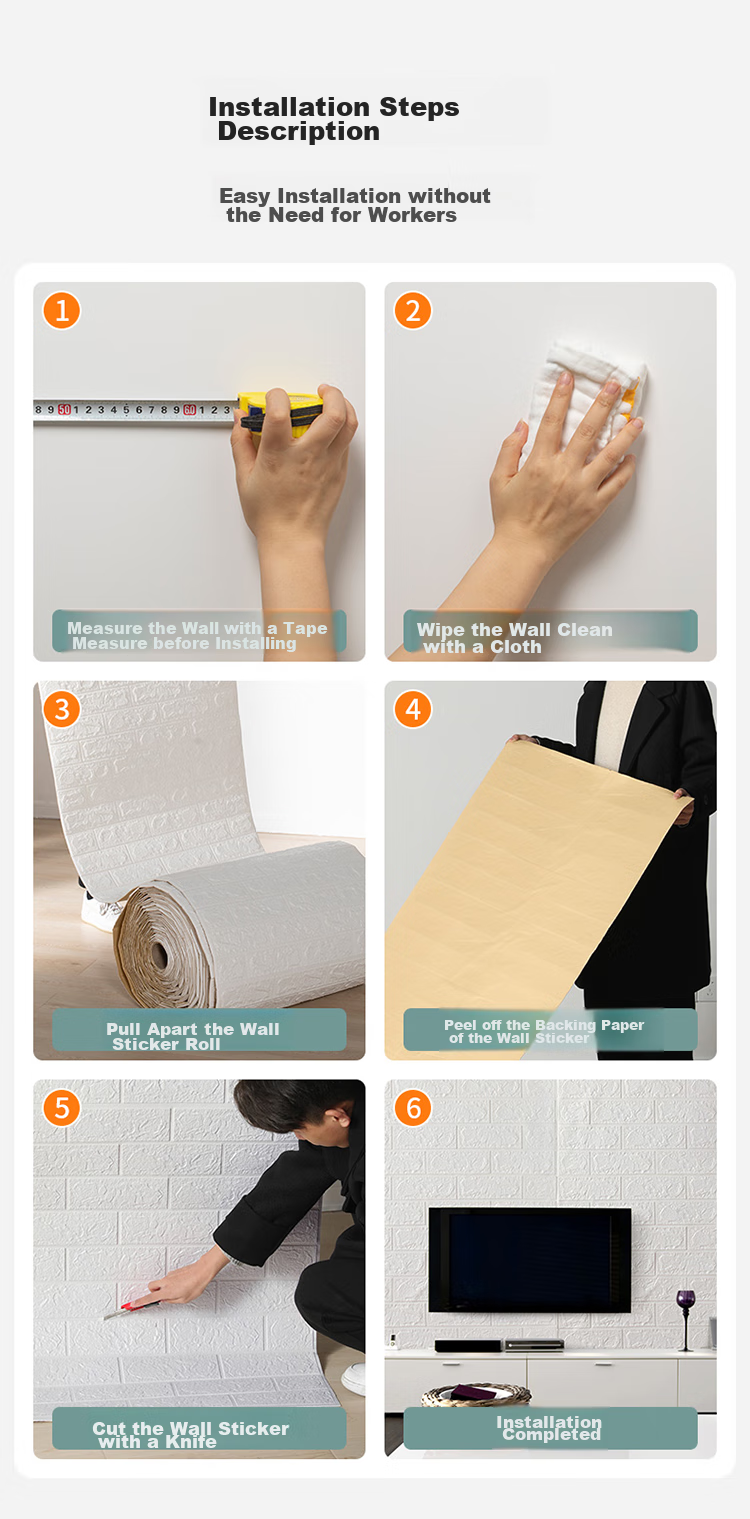 Installation Steps
Description

Easy Installation without the Need for Workers

1

8 9 50 1 2 3 4 5 6 7 8 9 60 1 2 3

Measure the Wall with a Tape Measure before Installing

2

Wipe the Wall Clean with a Cloth

3

Pull Apart the Wall Sticker Roll

4

Peel off the Backing Paper of the Wall Sticker

5

Cut the Wall Sticker with a Knife

6

Installation Completed