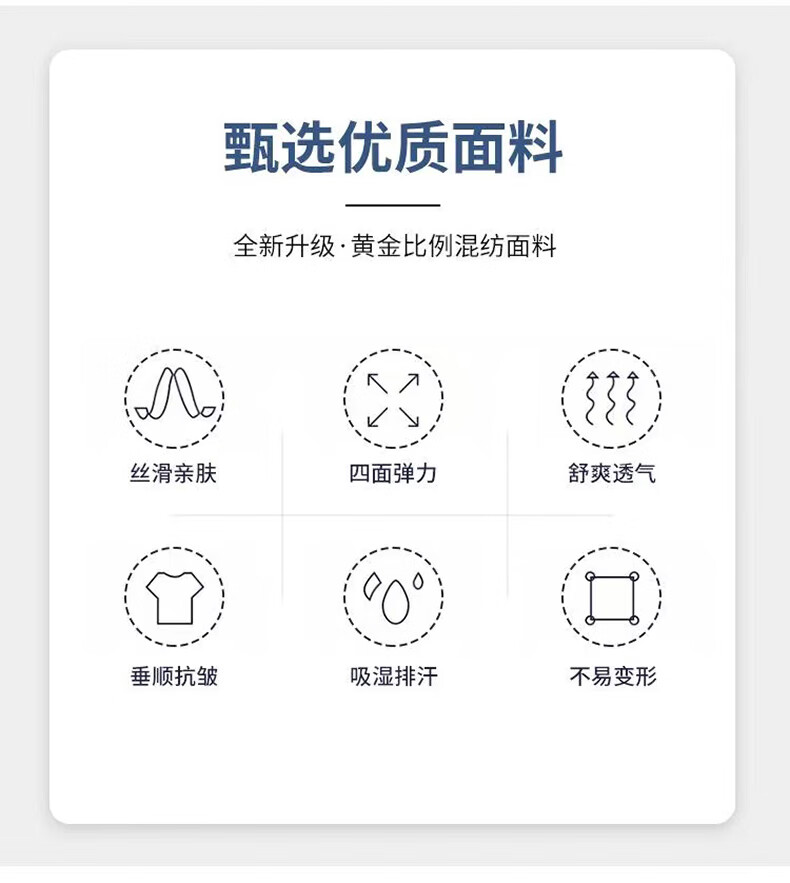 甄选优质面料

全新升级·黄金比例混纺面料

丝滑亲肤

四面弹力

舒爽透气

垂顺抗皱

吸湿排汗

不易变形