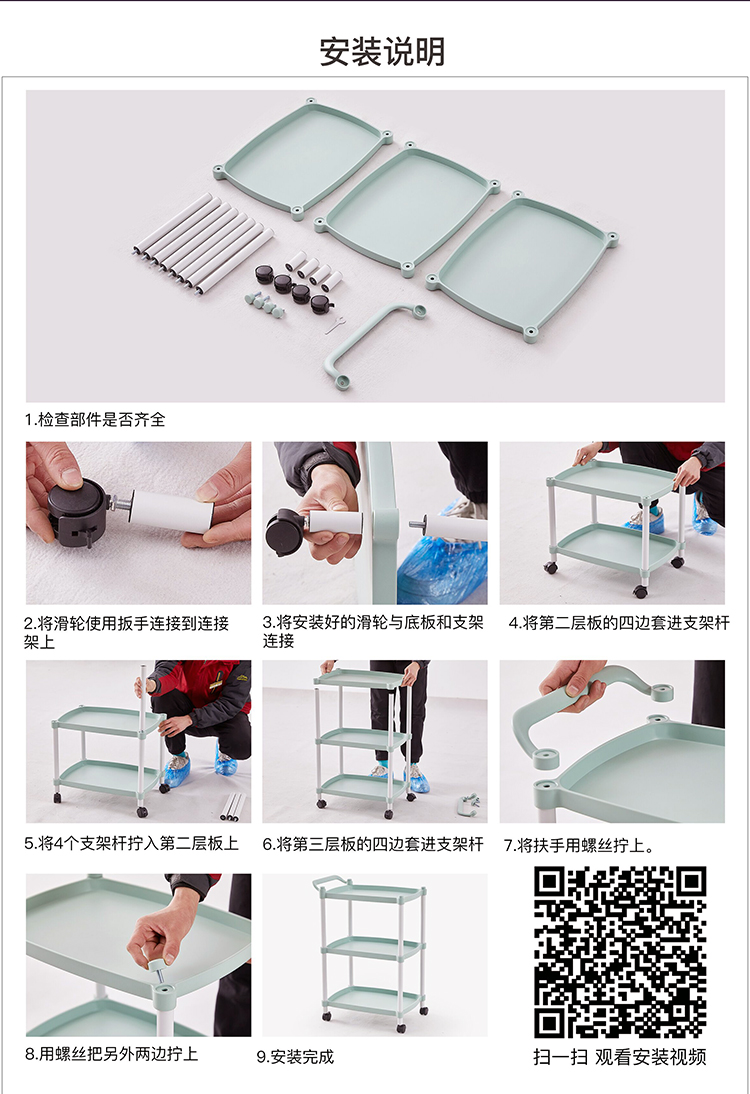 安装说明

1.检查部件是否齐全

2.将滑轮使用扳手连接到连接架上

3.将安装好的滑轮与底板和支架连接

4.将第二层板的四边套进支架杆

5.将4个支架杆拧入第二层板上

6.将第三层板的四边套进支架杆

7.将扶手用螺丝拧上。

8.用螺丝把另外两边拧上

9.安装完成

扫一扫 观看安装视频