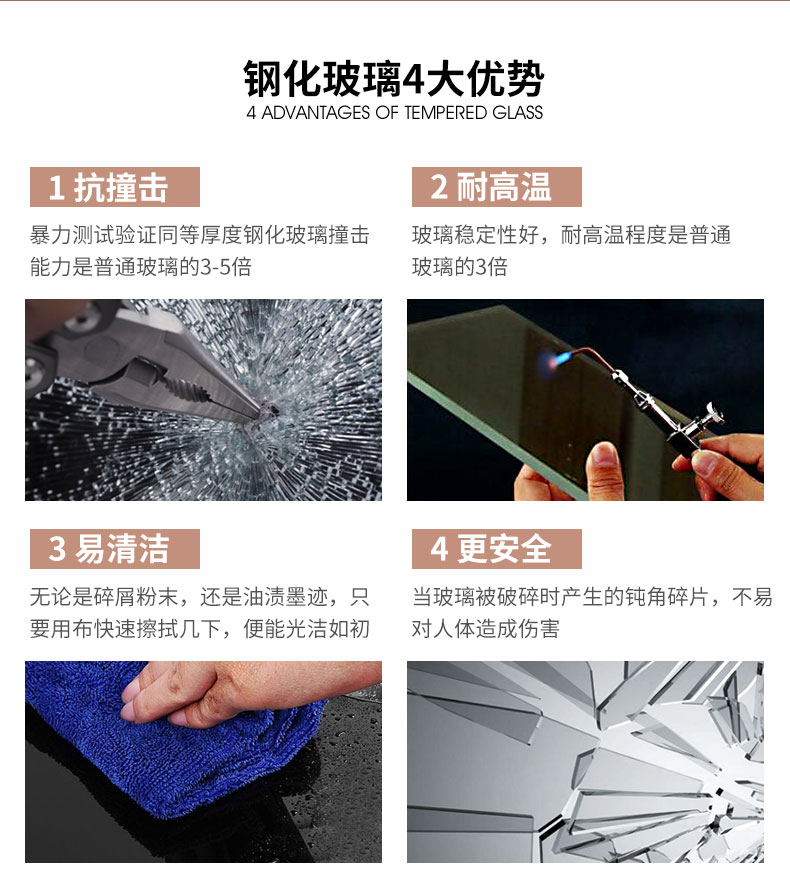 钢化玻璃4大优势
4 ADVANTAGES OF TEMPERED GLASS

1 抗撞击
暴力测试验证同等厚度钢化玻璃撞击能力是普通玻璃的3-5倍

2 耐高温
玻璃稳定性好，耐高温程度是普通玻璃的3倍

3 易清洁
无论是碎屑粉末，还是油渍墨迹，只要用布快速擦拭几下，便能光洁如初

4 更安全
当玻璃被破碎时产生的钝角碎片，不易对人体造成伤害