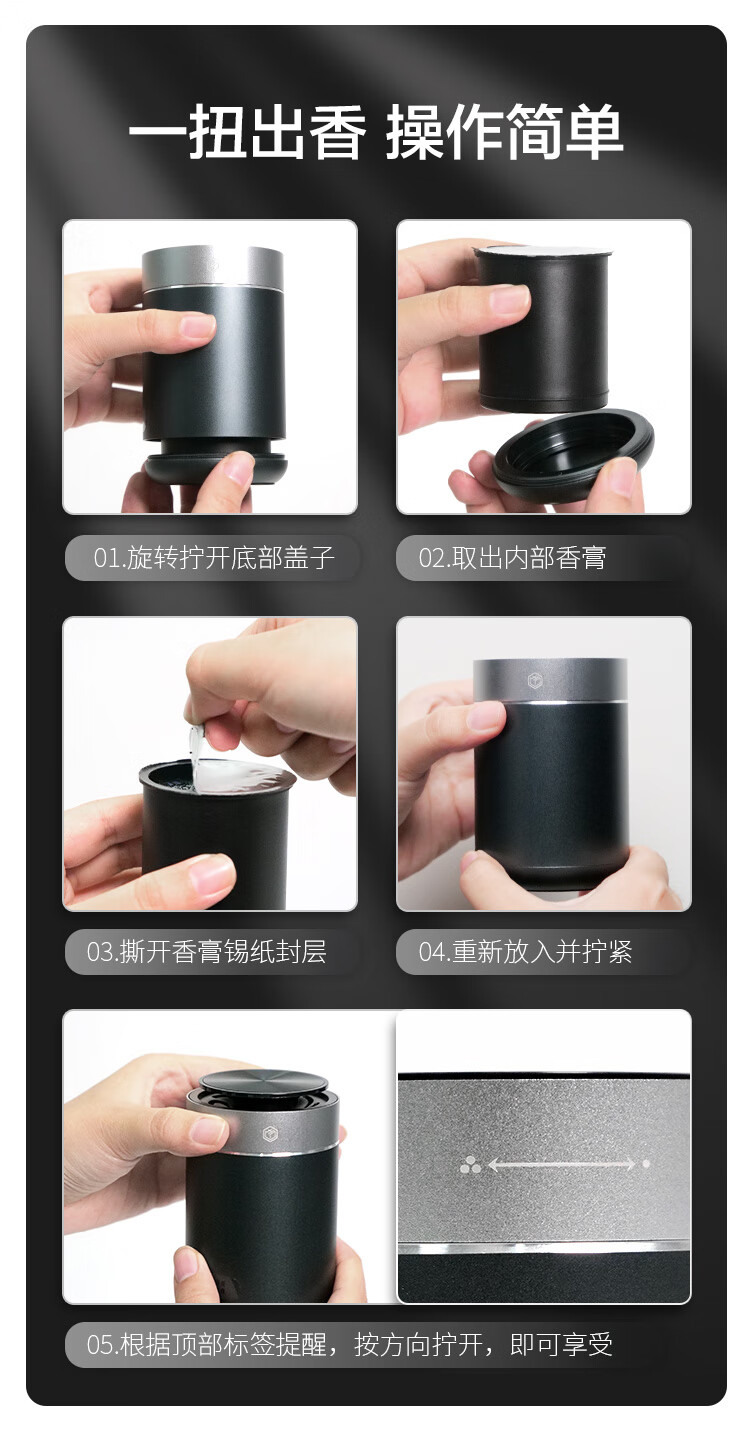 一扭出香 操作简单

01.旋转拧开底部盖子

02.取出内部香膏

03.撕开香膏锡纸封层

04.重新放入并拧紧

05.根据顶部标签提醒，按方向拧开，即可享受