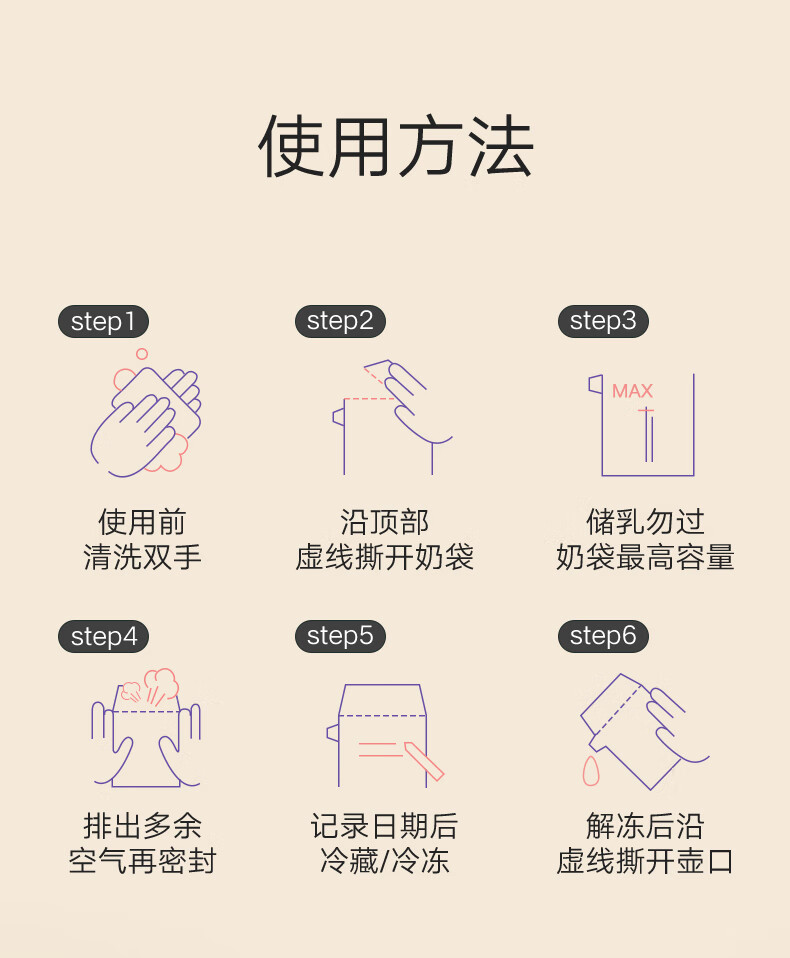 使用方法

step1

使用前
清洗双手

step2

沿顶部
虚线撕开奶袋

step3

MAX

储乳勿过
奶袋最高容量

step4

排出多余
空气再密封

step5

记录日期后
冷藏/冷冻

step6

解冻后沿
虚线撕开壶口