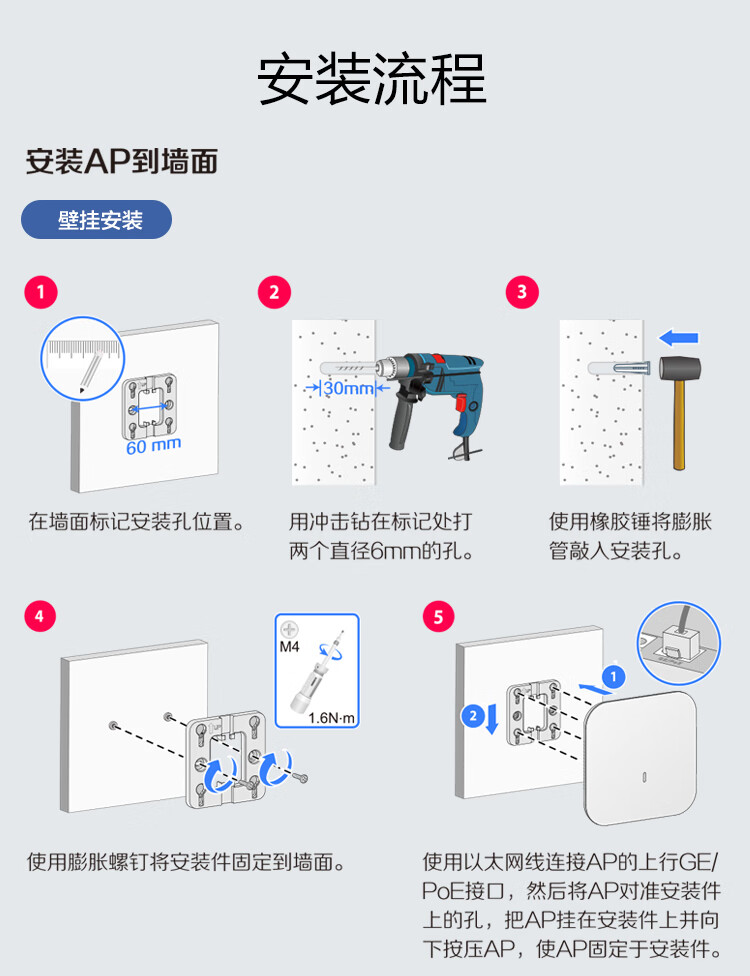 安装流程

安装AP到墙面

壁挂安装

1

60 mm

在墙面标记安装孔位置。

2

30mm

用冲击钻在标记处打两个直径6mm的孔。

3

使用橡胶锤将膨胀管敲入安装孔。

4

M4

1.6N·m

使用膨胀螺钉将安装件固定到墙面。

5

1

2

使用以太网线连接AP的上行GE/PoE接口，然后将AP对准安装件上的孔，把AP挂在安装件上并向下按压AP，使AP固定于安装件。