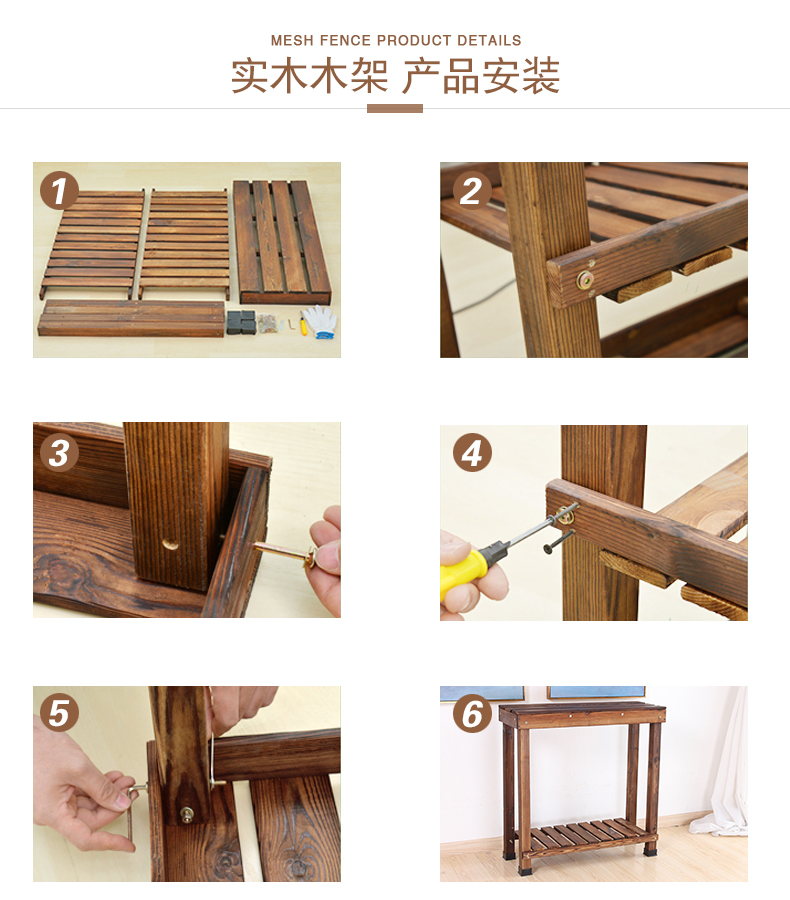 MESH FENCE PRODUCT DETAILS
实木木架 产品安装

1

2

3

4

5

6