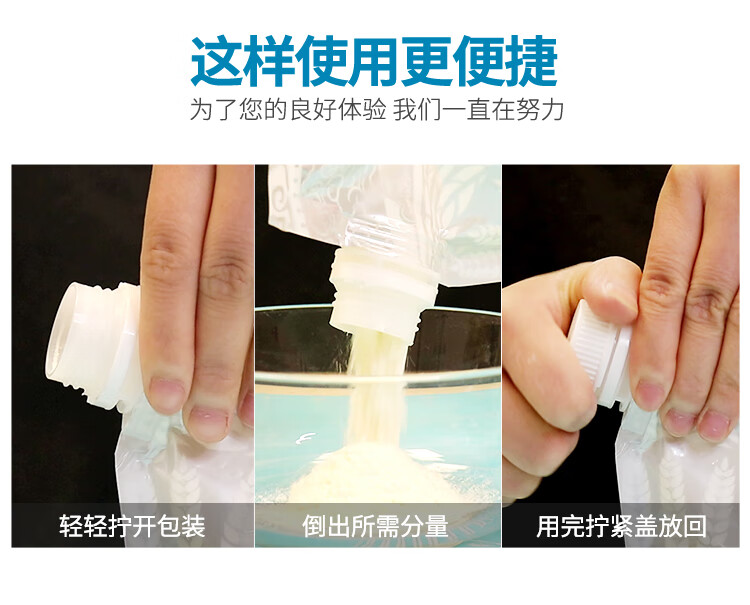 这样使用更便捷
为了您的良好体验 我们一直在努力

轻轻拧开包装

倒出所需分量

用完拧紧盖放回