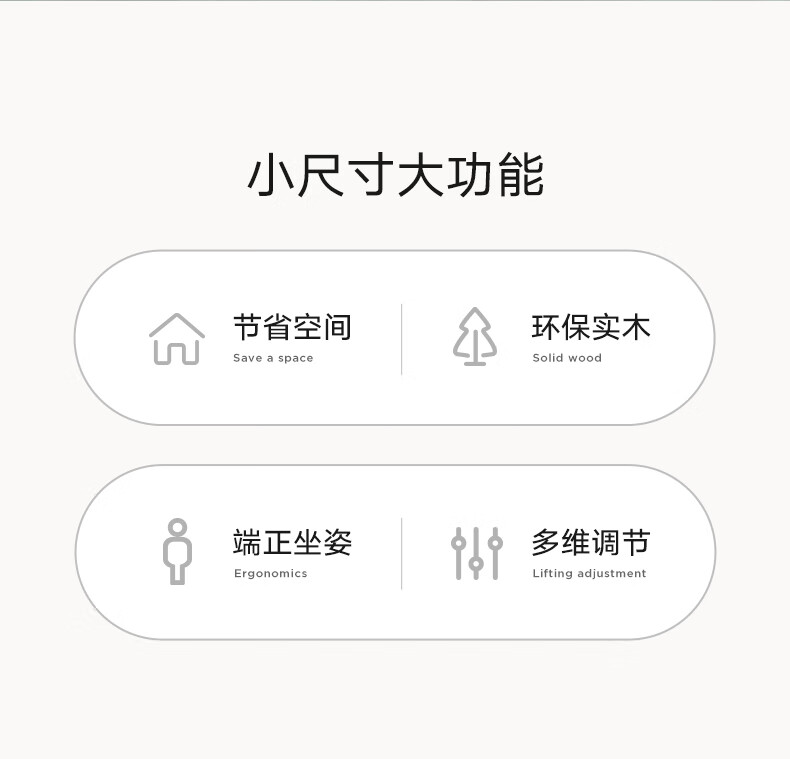 小尺寸大功能

节省空间
Save a space

环保实木
Solid wood

端正坐姿
Ergonomics

多维调节
Lifting adjustment