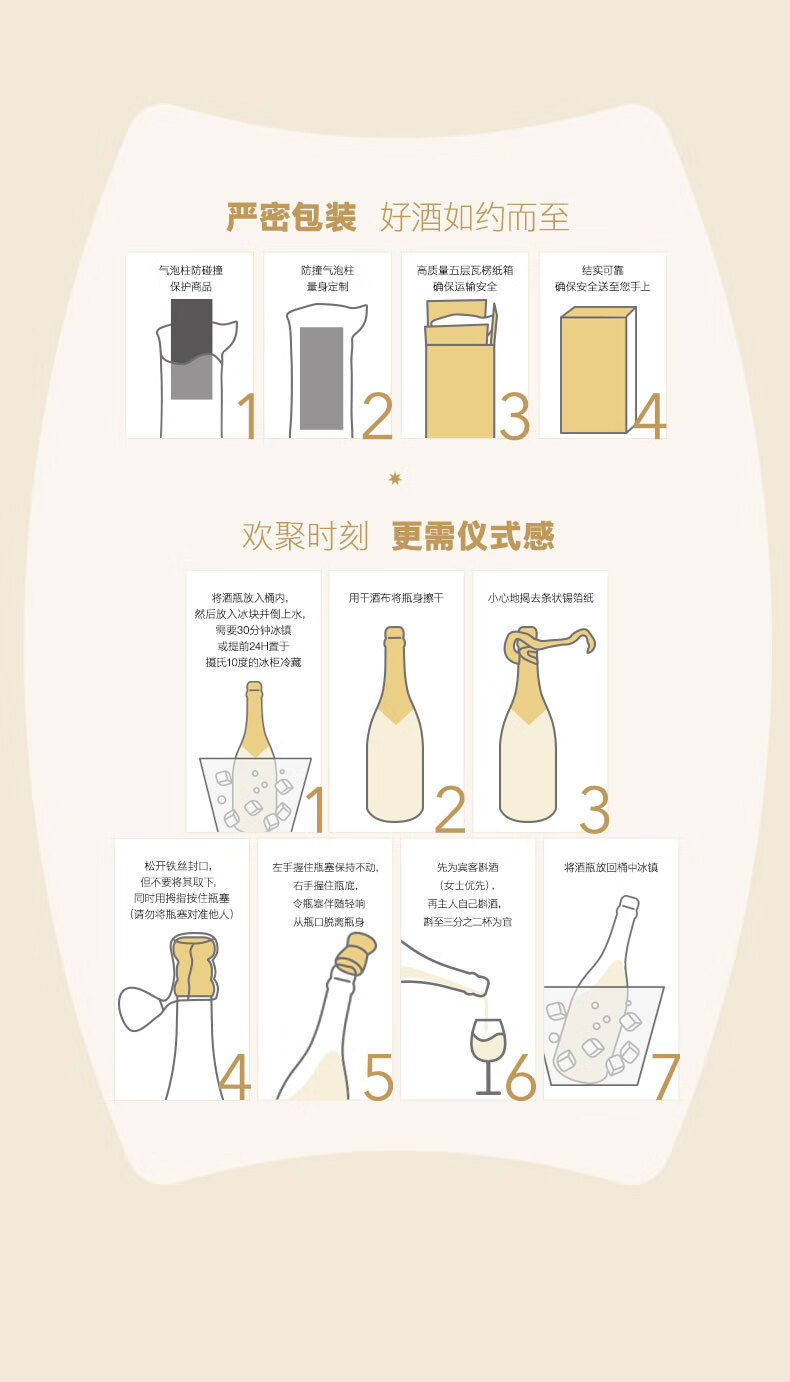 严密包装 好酒如约而至

气泡柱防碰撞
保护商品

1

防撞气泡柱
量身定制

2

高质量五层瓦楞纸箱
确保运输安全

3

结实可靠
确保安全送至您手上

4

欢聚时刻 更需仪式感

将酒瓶放入桶内，
然后放入冰块并倒上水，
需要30分钟冰镇
或提前24H置于
摄氏10度的冰柜冷藏

1

用干酒布将瓶身擦干

2

小心地揭去条状锡箔纸

3

松开铁丝封口，
但不要将其取下，
同时用拇指按住瓶塞
（请勿将瓶塞对准他人）

4

左手握住瓶塞保持不动，
右手握住瓶底，
令瓶塞伴随轻响
从瓶口脱离瓶身

5

先为宾客斟酒
（女士优先），
再主人自己斟酒，
斟至三分之二杯为宜

6

将酒瓶放回桶中冰镇

7