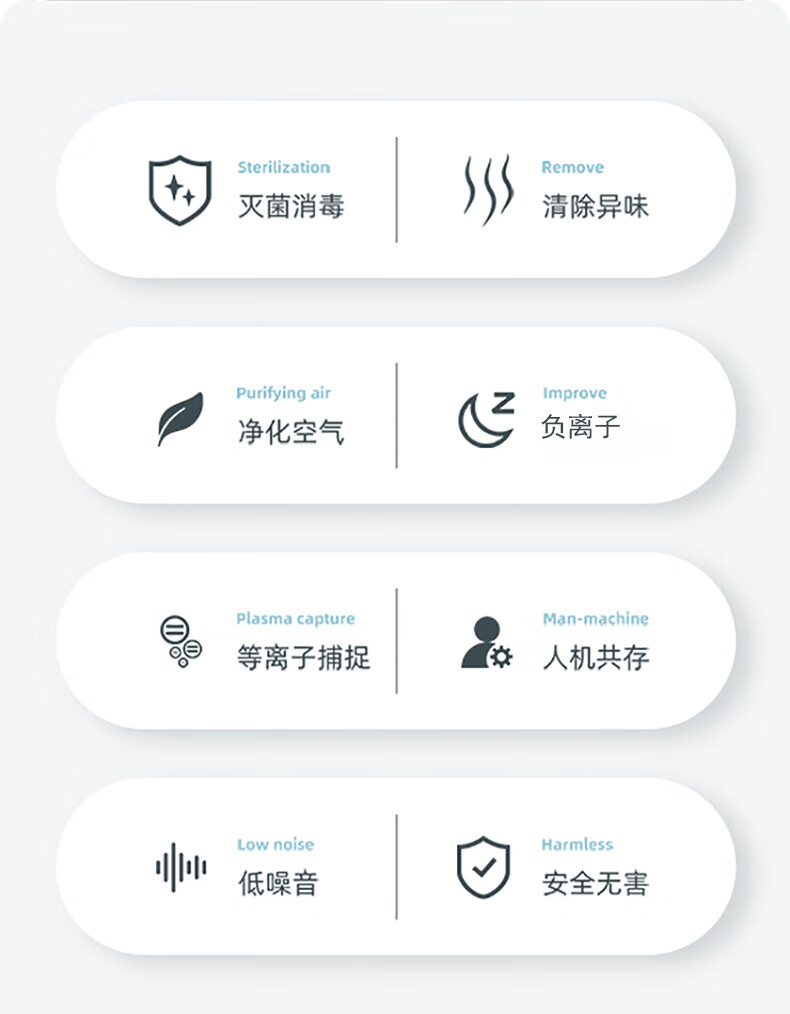 Sterilization
灭菌消毒

Remove
清除异味

Purifying air
净化空气

Improve
负离子

Plasma capture
等离子捕捉

Man-machine
人机共存

Low noise
低噪音

Harmless
安全无害