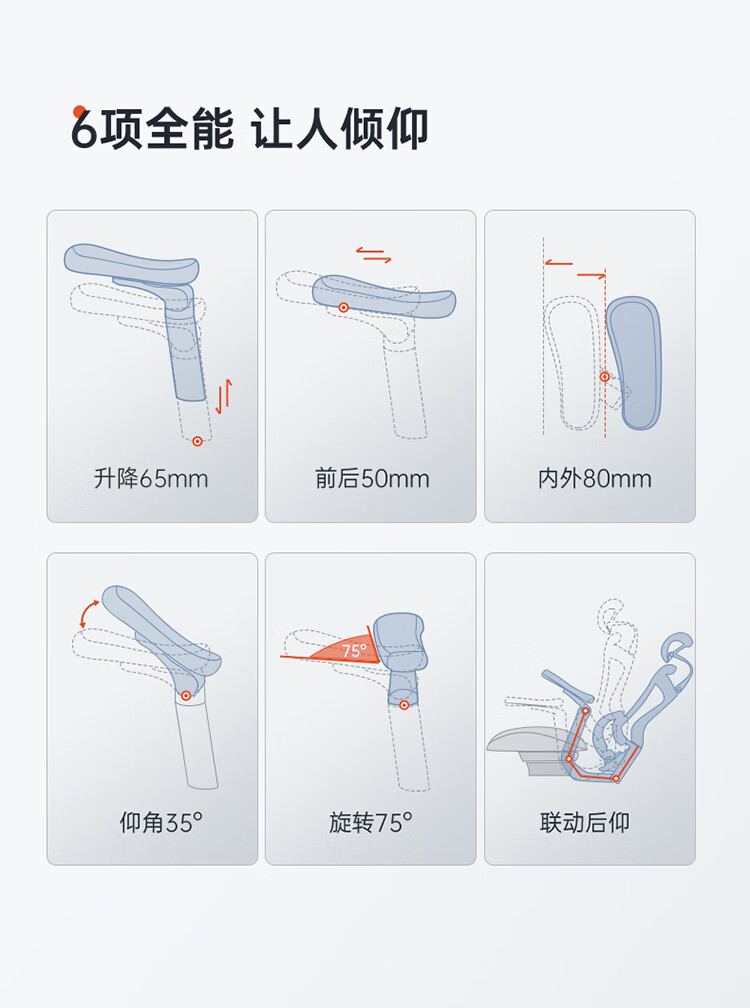 6项全能 让人倾仰

升降65mm

前后50mm

内外80mm

仰角35°

75°

旋转75°

联动后仰