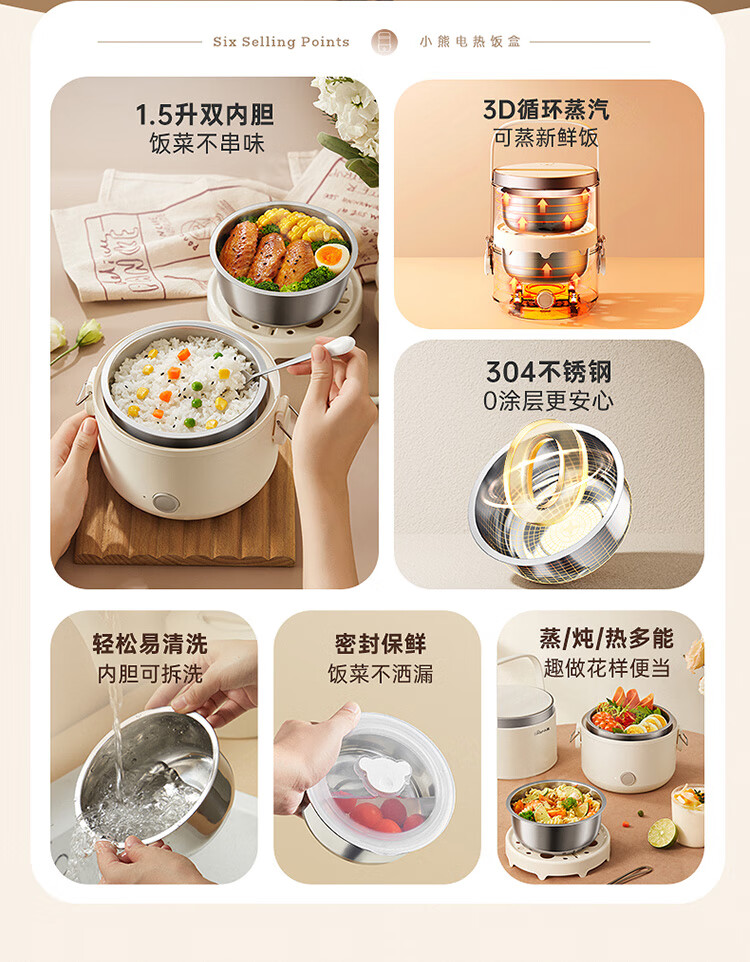 Six Selling Points 小熊电热饭盒

1.5升双内胆
饭菜不串味

3D循环蒸汽
可蒸新鲜饭

304不锈钢
0涂层更安心

轻松易清洗
内胆可拆洗

密封保鲜
饭菜不洒漏

蒸/炖/热多能
趣做花样便当