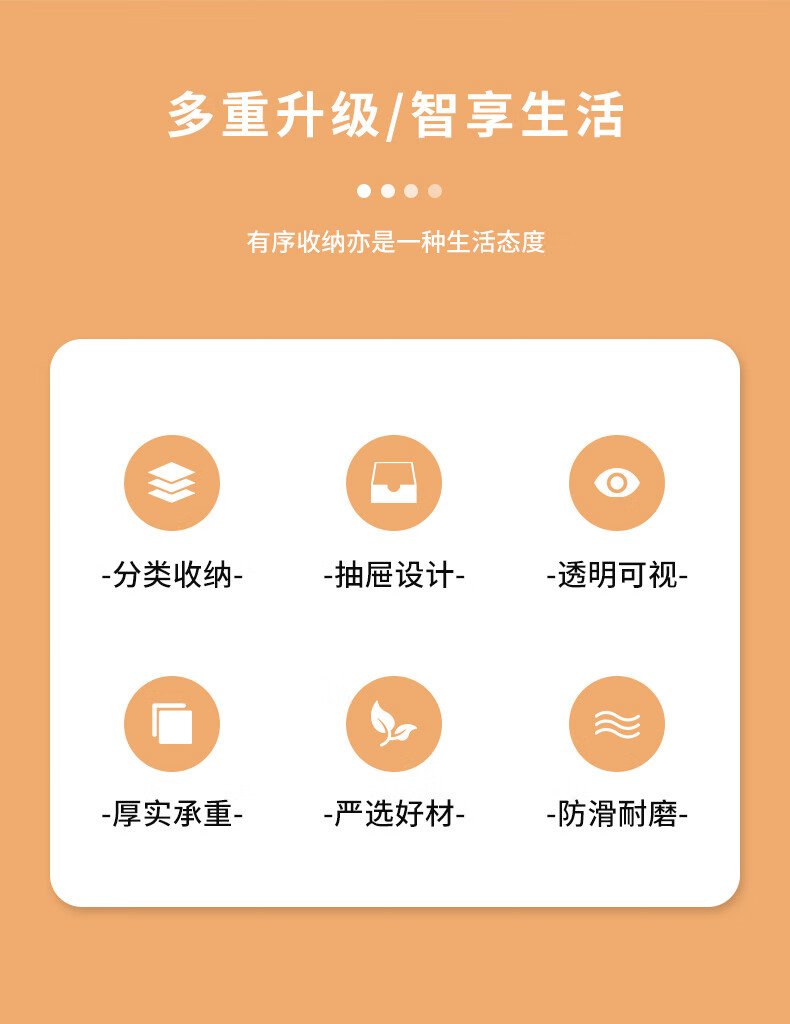 多重升级/智享生活

有序收纳亦是一种生活态度

-分类收纳-

-抽屉设计-

-透明可视-

-厚实承重-

-严选好材-

-防滑耐磨-