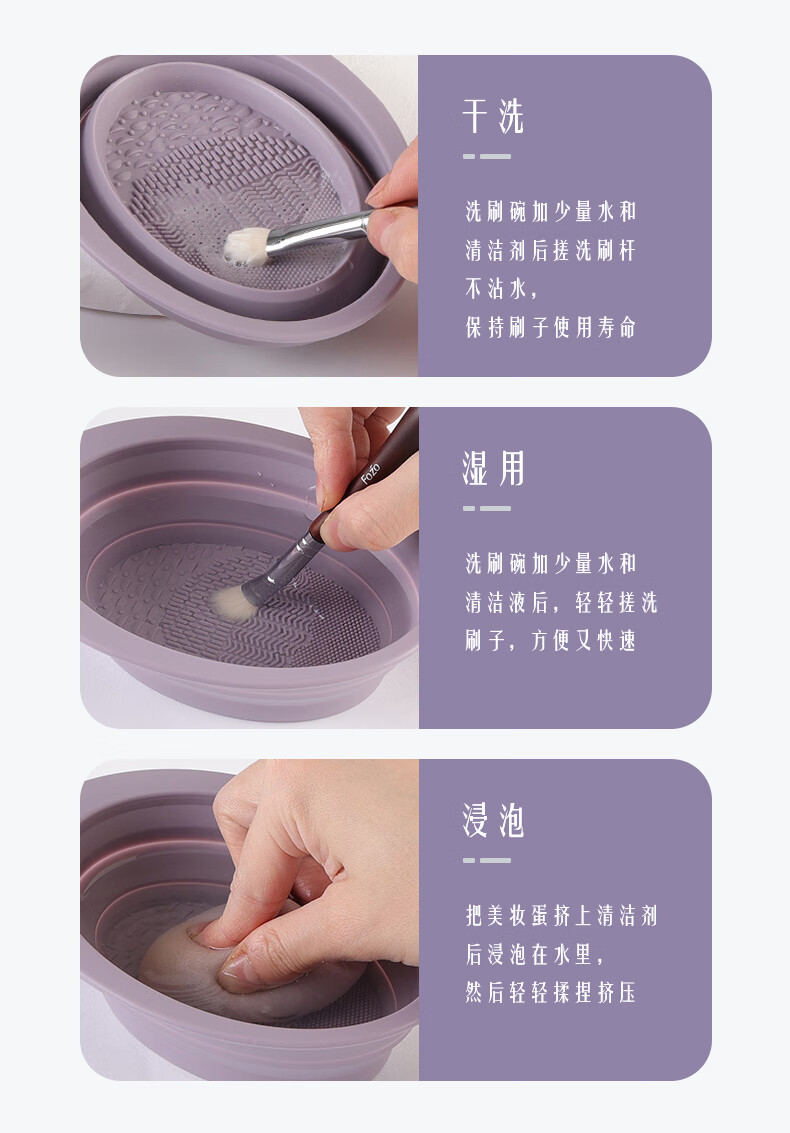 干洗

洗刷碗加少量水和清洁剂后搓洗刷杆不沾水，保持刷子使用寿命

Fozo

湿用

洗刷碗加少量水和清洁液后，轻轻搓洗刷子，方便又快速

浸泡

把美妆蛋挤上清洁剂后浸泡在水里，然后轻轻揉捏挤压