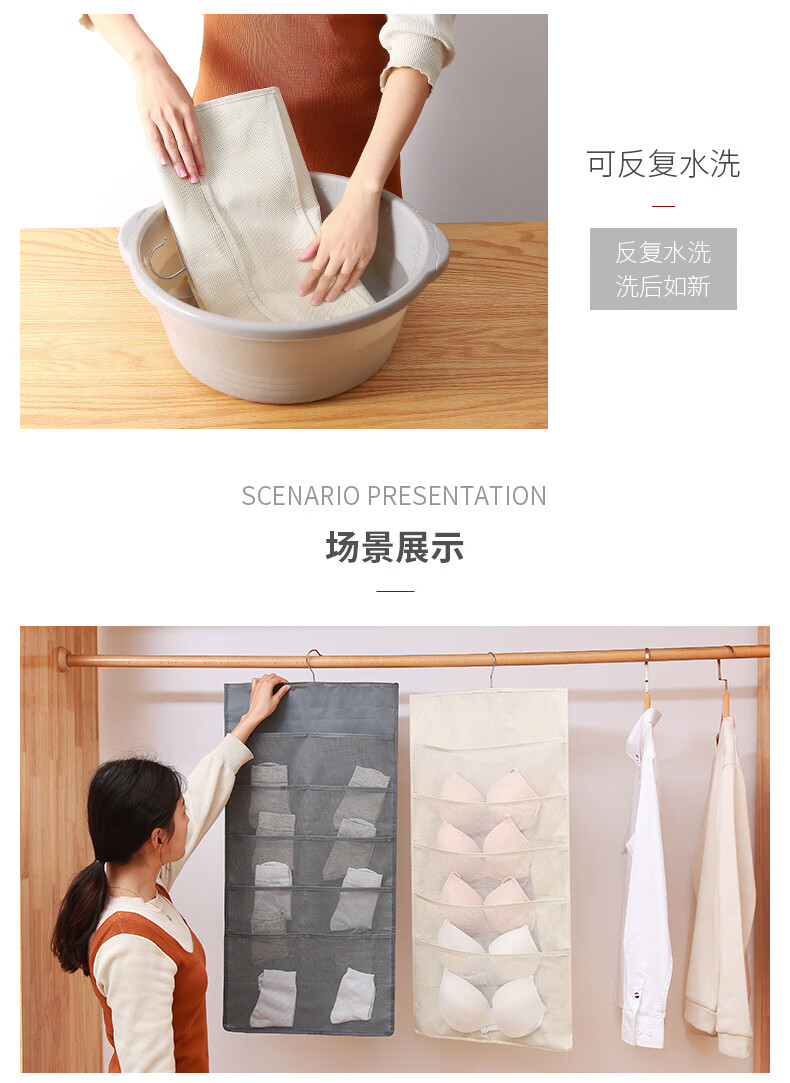 可反复水洗

反复水洗
洗后如新

SCENARIO PRESENTATION

场景展示