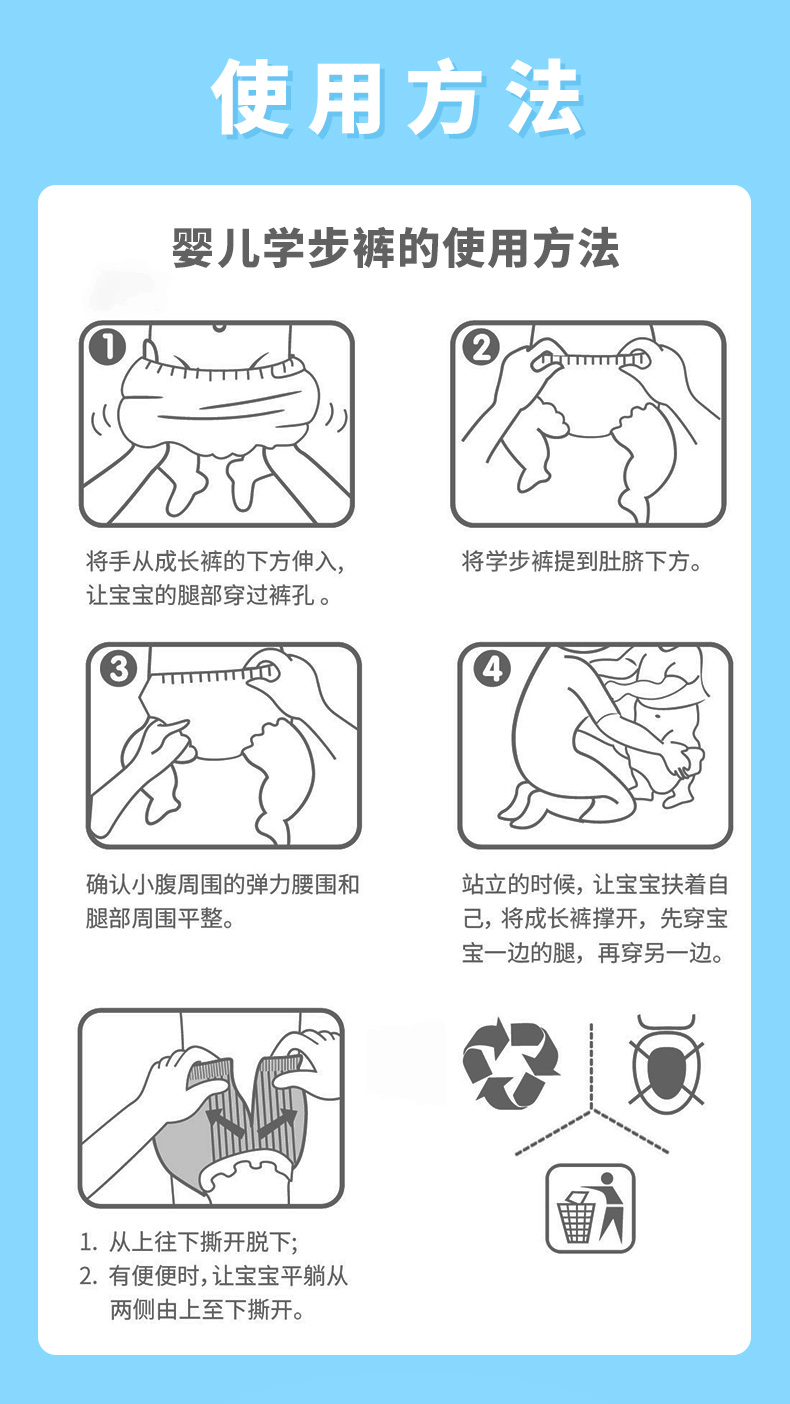 使用方法

婴儿学步裤的使用方法

1

将手从成长裤的下方伸入，让宝宝的腿部穿过裤孔。

2

将学步裤提到肚脐下方。

3

确认小腹周围的弹力腰围和腿部周围平整。

4

站立的时候，让宝宝扶着自己，将成长裤撑开，先穿宝宝一边的腿，再穿另一边。

1. 从上往下撕开脱下；
2. 有便便时，让宝宝平躺从两侧由上至下撕开。