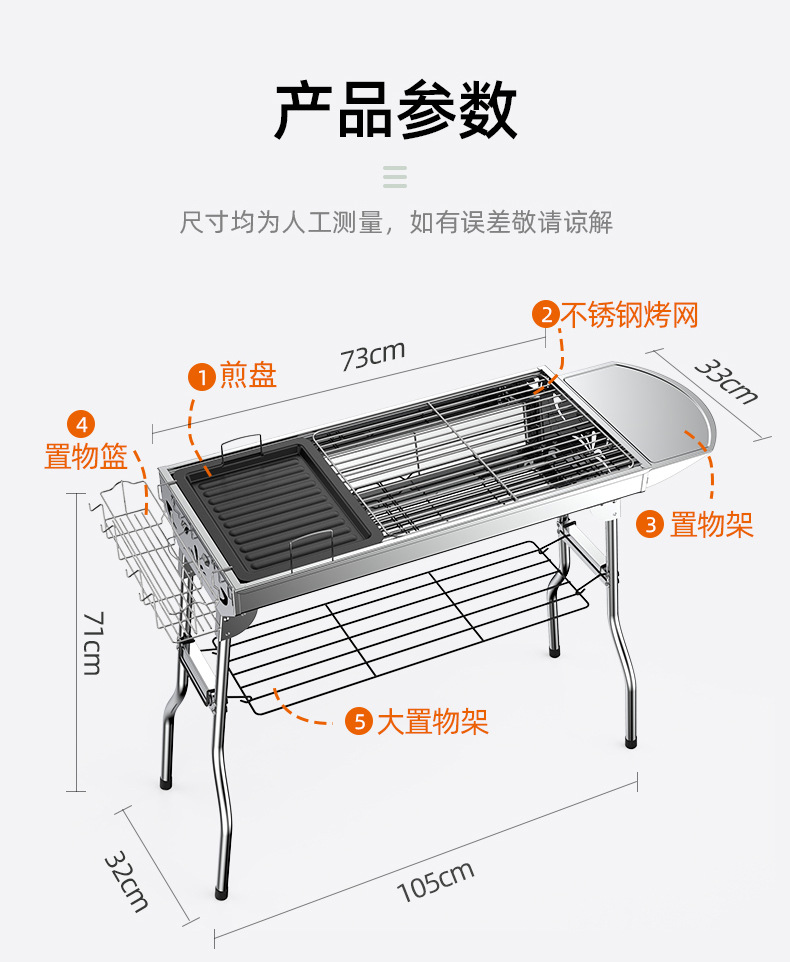 产品参数

尺寸均为人工测量，如有误差敬请谅解

2 不锈钢烤网

73cm

33cm

1 煎盘

4 置物篮

3 置物架

71cm

5 大置物架

32cm

105cm