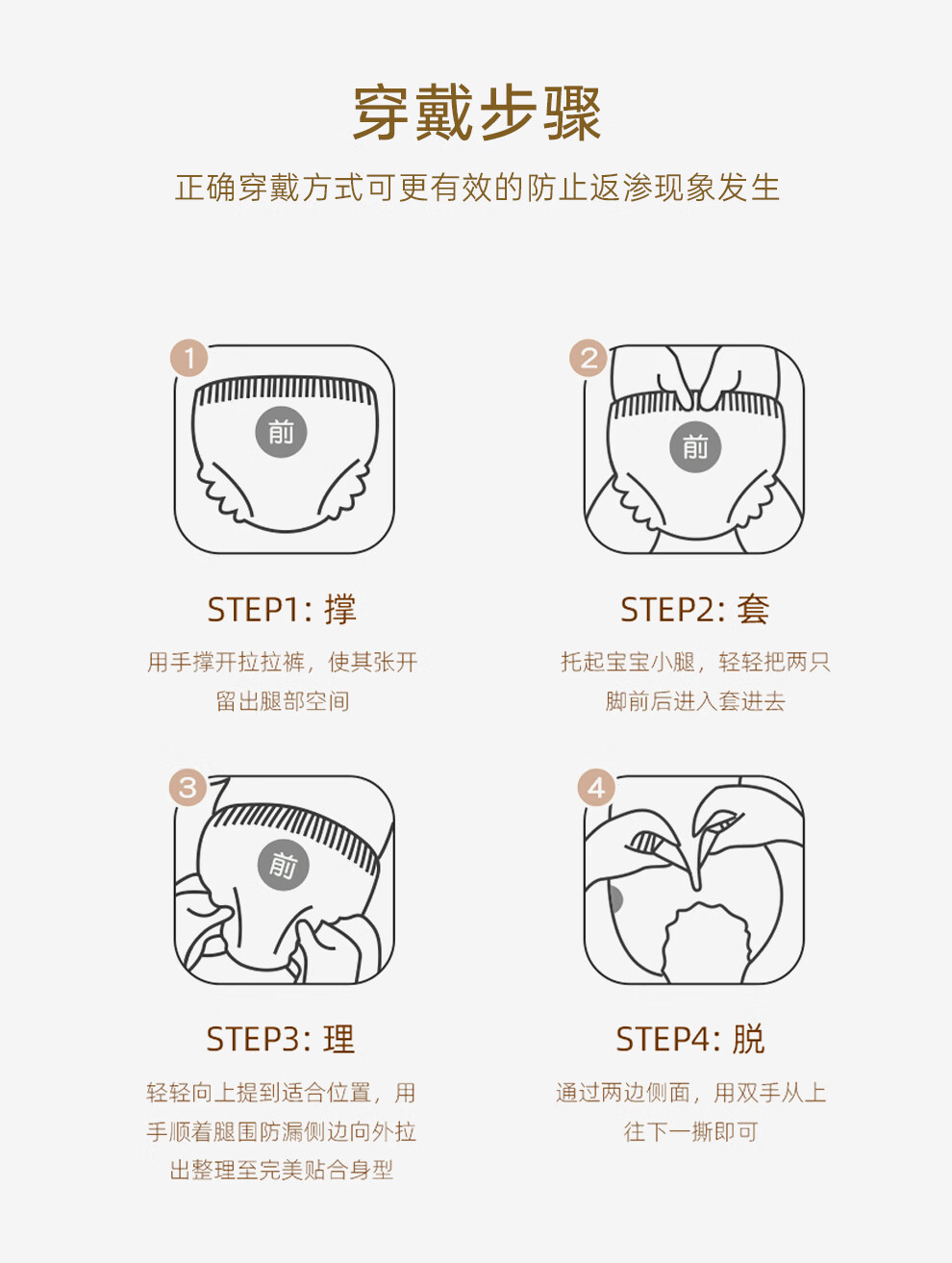 穿戴步骤

正确穿戴方式可更有效的防止返渗现象发生

1

前

STEP1: 撑

用手撑开拉拉裤，使其张开留出腿部空间

2

前

STEP2: 套

托起宝宝小腿，轻轻把两只脚前后进入套进去

3

前

STEP3: 理

轻轻向上提到适合位置，用手顺着腿围防漏侧边向外拉出整理至完美贴合身型

4

STEP4: 脱

通过两边侧面，用双手从上往下一撕即可