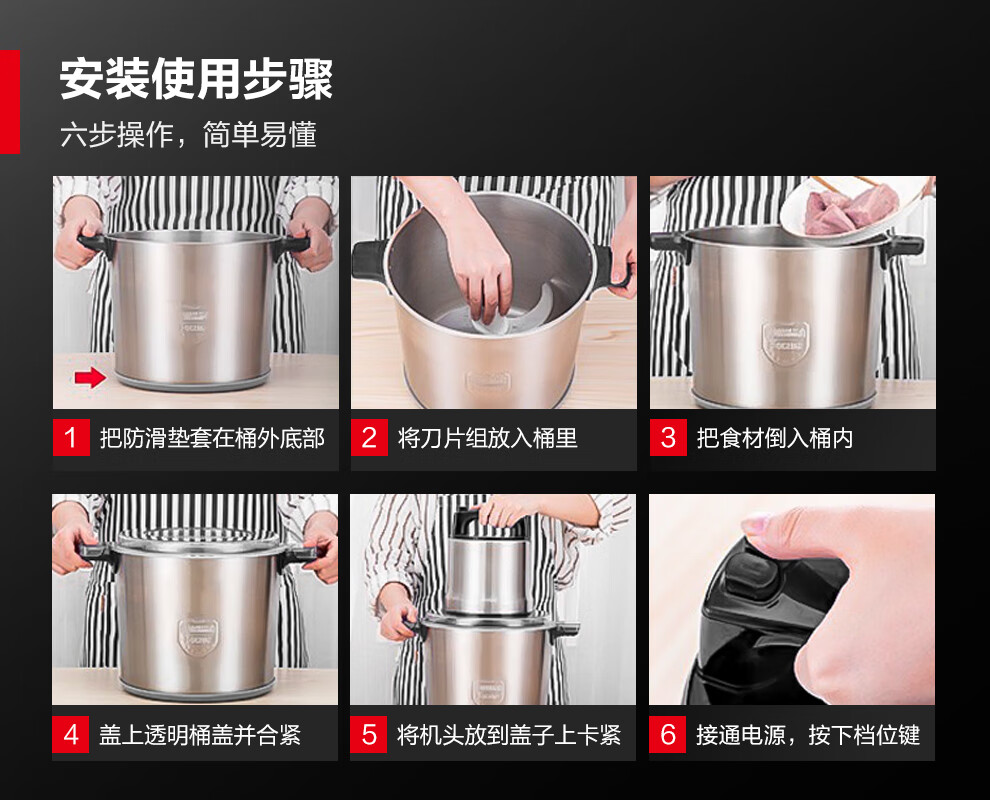 安装使用步骤

六步操作，简单易懂

1 把防滑垫套在桶外底部

2 将刀片组放入桶里

3 把食材倒入桶内

4 盖上透明桶盖并合紧

5 将机头放到盖子上卡紧

6 接通电源，按下档位键