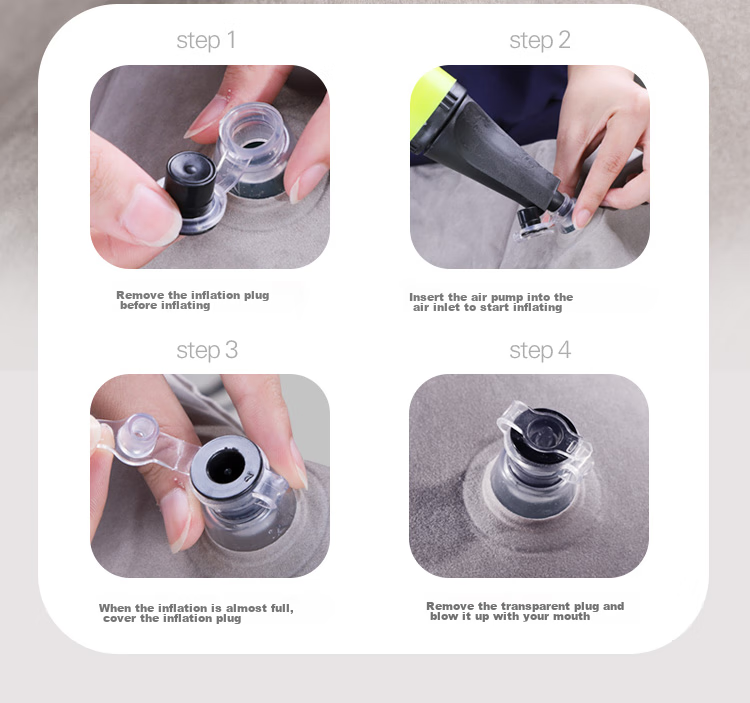 step 1

Remove the inflation plug before inflating

step 2

Insert the air pump into the air inlet to start inflating

step 3

When the inflation is almost full, cover the inflation plug

step 4

Remove the transparent plug and blow it up with your mouth