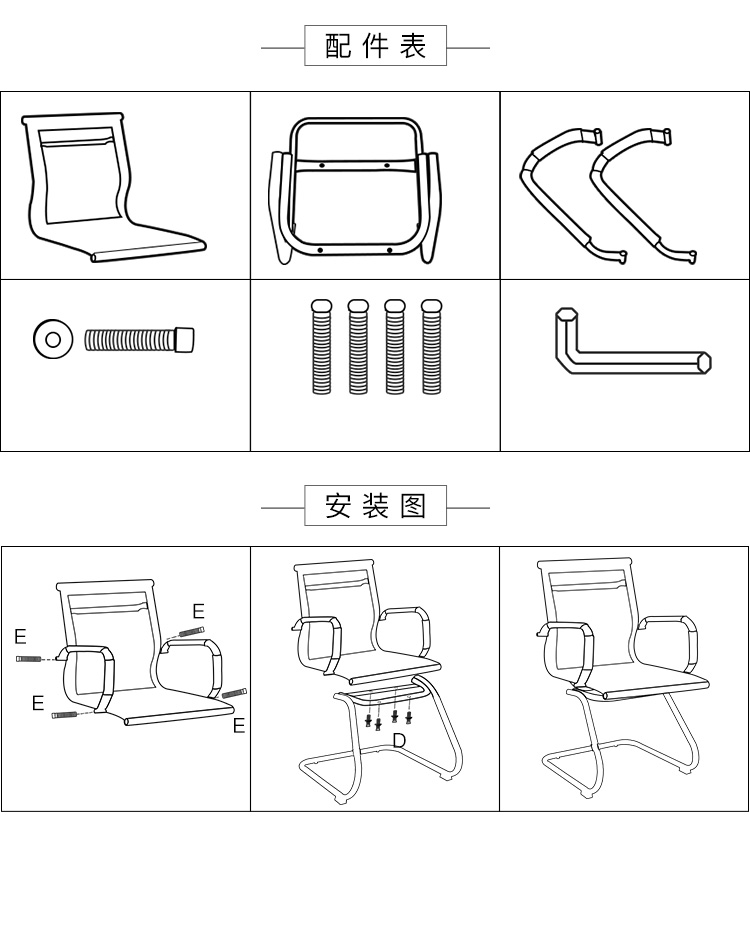 配件表

安装图

E
E
E
E

D