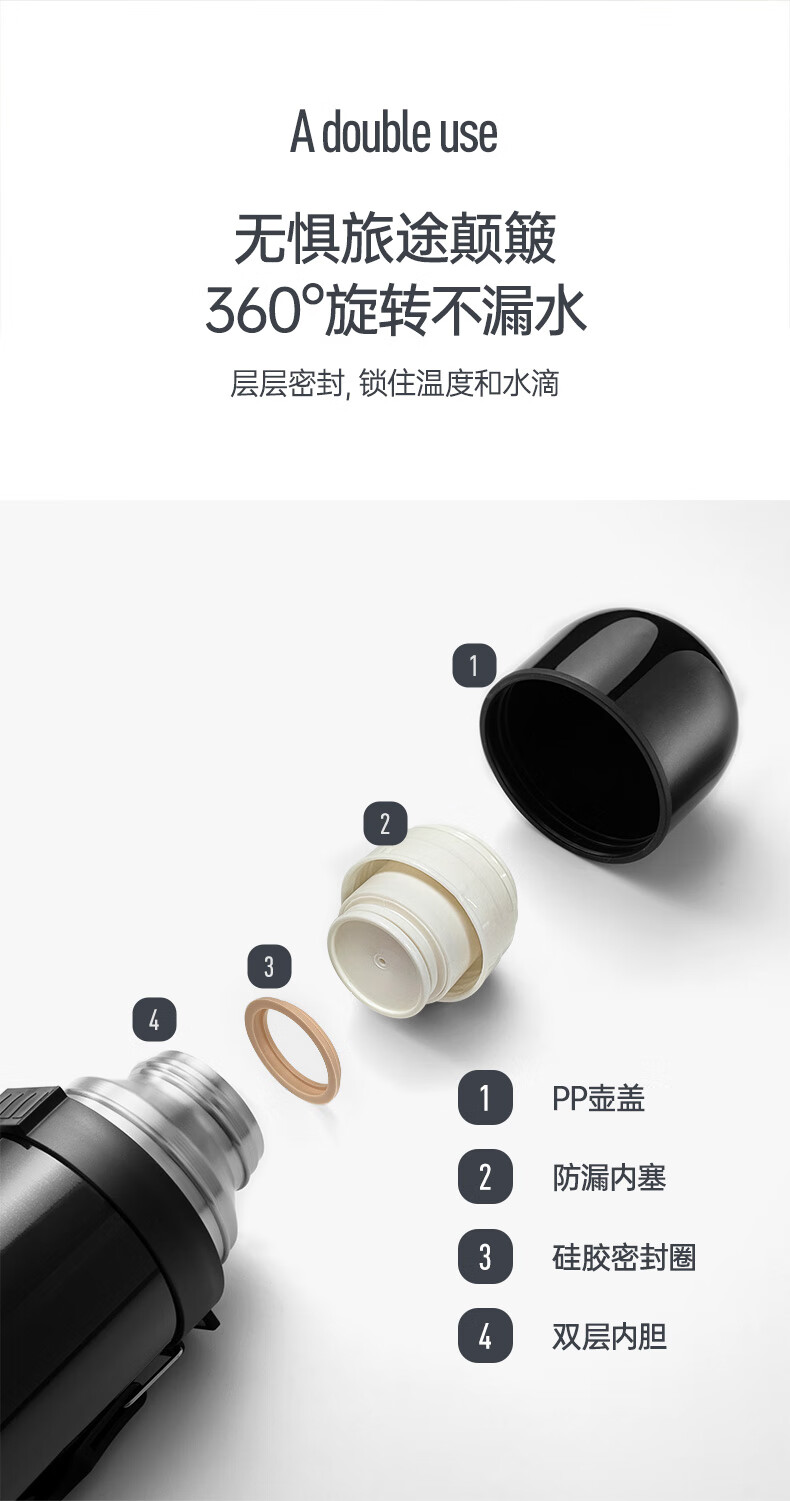 A double use

无惧旅途颠簸
360°旋转不漏水

层层密封, 锁住温度和水滴

1

2

3

4

1 PP壶盖

2 防漏内塞

3 硅胶密封圈

4 双层内胆