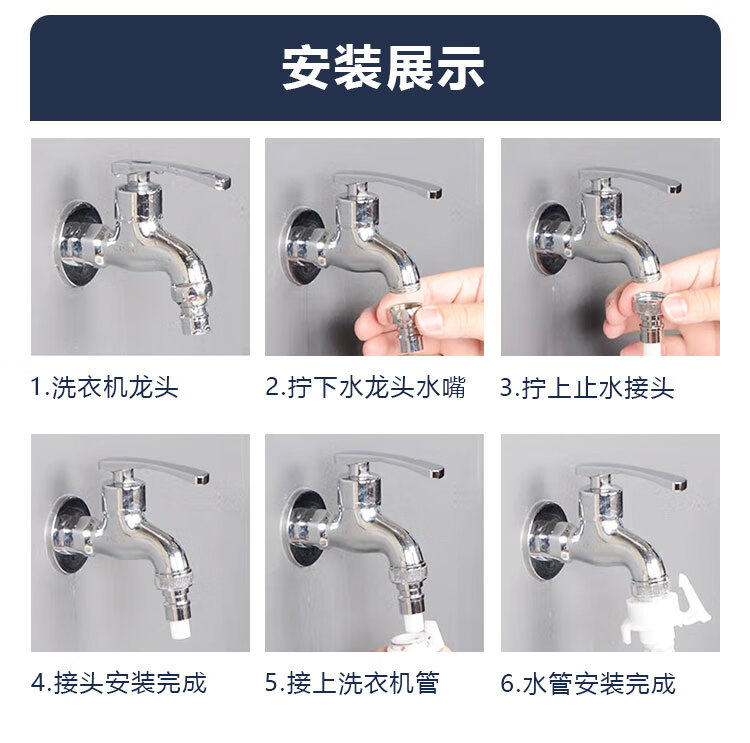 安装展示

1.洗衣机龙头

2.拧下水龙头水嘴

3.拧上止水接头

4.接头安装完成

5.接上洗衣机管

6.水管安装完成