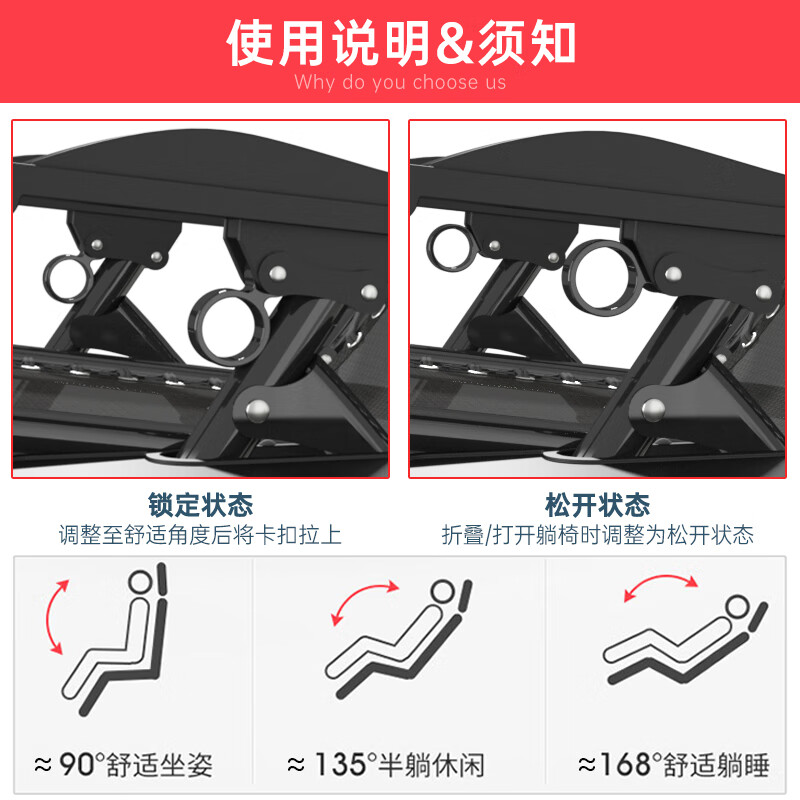 使用说明&须知
Why do you choose us

锁定状态
调整至舒适角度后将卡扣拉上

松开状态
折叠/打开躺椅时调整为松开状态

≈90°舒适坐姿

≈135°半躺休闲

≈168°舒适躺睡