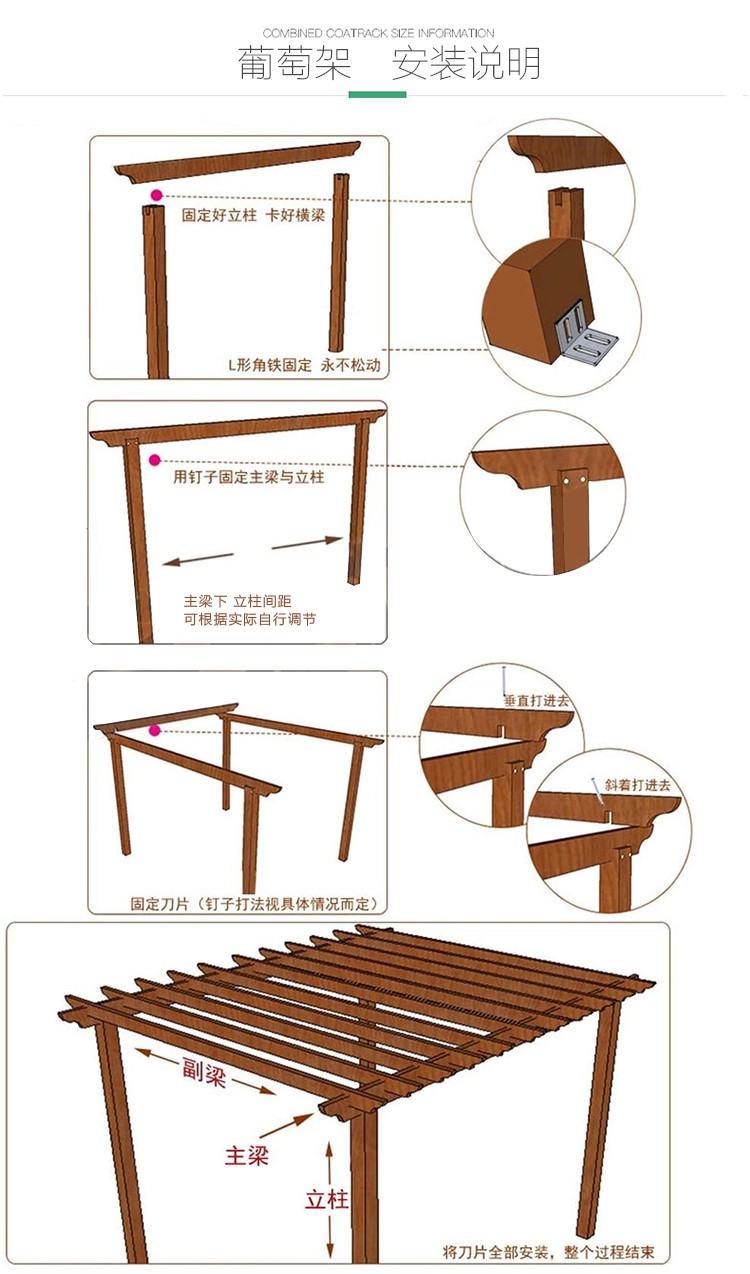 COMBINED COATRACK SIZE INFORMATION

葡萄架 安装说明

固定好立柱 卡好横梁

L形角铁固定 永不松动

用钉子固定主梁与立柱

主梁下 立柱间距
可根据实际自行调节

垂直打进去

斜着打进去

固定刀片（钉子打法视具体情况而定）

副梁

主梁

立柱

将刀片全部安装，整个过程结束