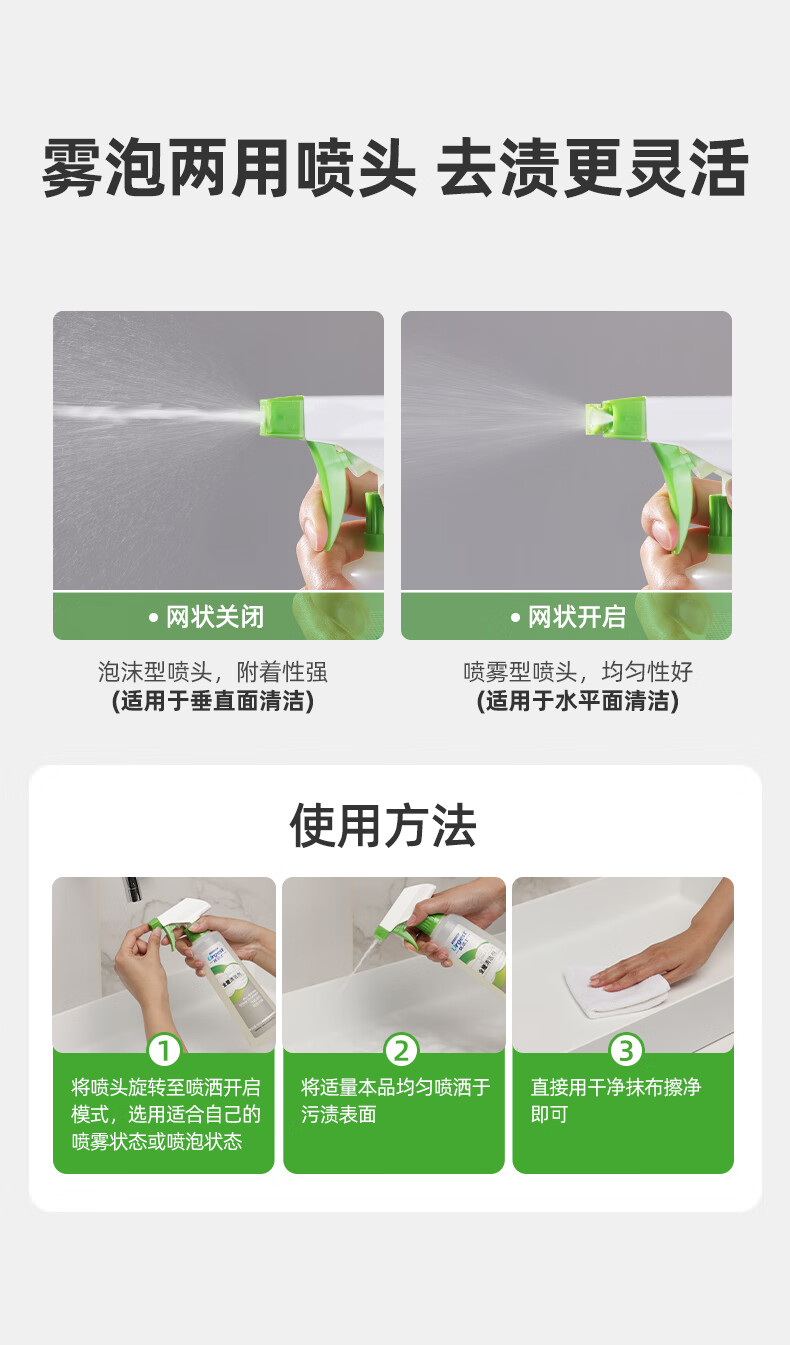 雾泡两用喷头 去渍更灵活

• 网状关闭

泡沫型喷头，附着性强
(适用于垂直面清洁)

• 网状开启

喷雾型喷头，均匀性好
(适用于水平面清洁)

使用方法

1
将喷头旋转至喷洒开启模式，选用适合自己的喷雾状态或喷泡状态

2
将适量本品均匀喷洒于污渍表面

3
直接用干净抹布擦净即可