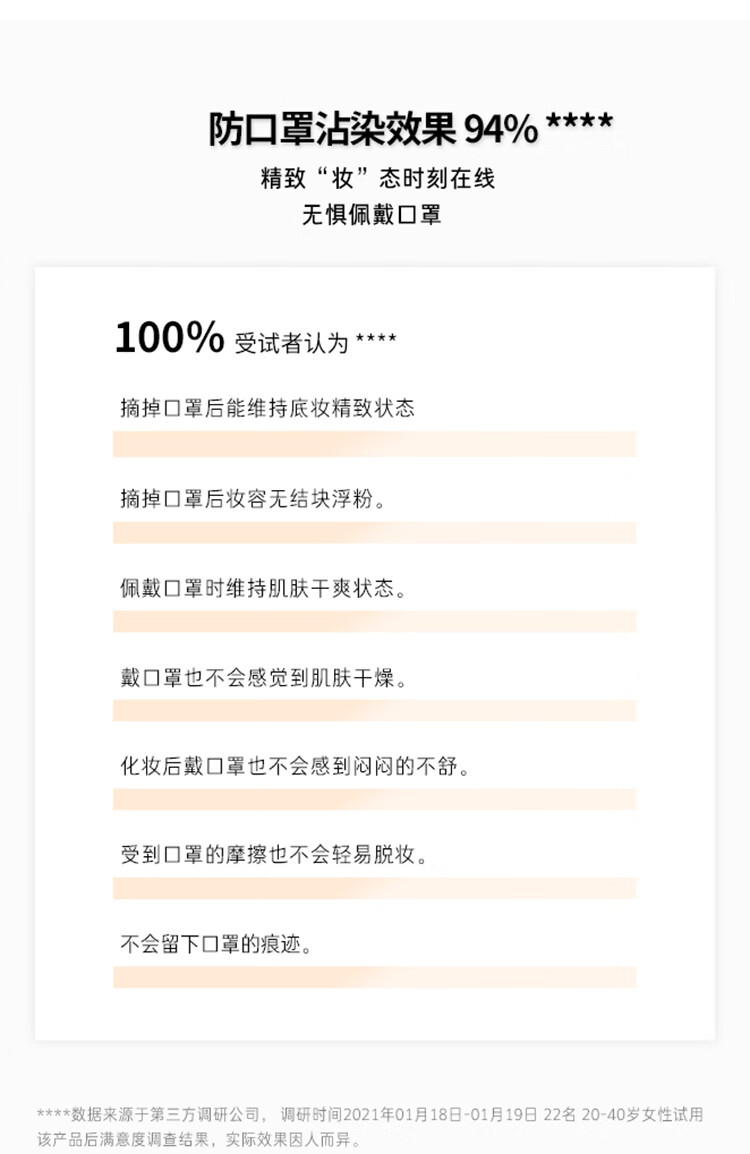 防口罩沾染效果 94% ****

精致“妆”态时刻在线
无惧佩戴口罩

100% 受试者认为 ****

摘掉口罩后能维持底妆精致状态

摘掉口罩后妆容无结块浮粉。

佩戴口罩时维持肌肤干爽状态。

戴口罩也不会感觉到肌肤干燥。

化妆后戴口罩也不会感到闷闷的不舒。

受到口罩的摩擦也不会轻易脱妆。

不会留下口罩的痕迹。

****数据来源于第三方调研公司， 调研时间2021年01月18日-01月19日 22名 20-40岁女性试用该产品后满意度调查结果，实际效果因人而异。