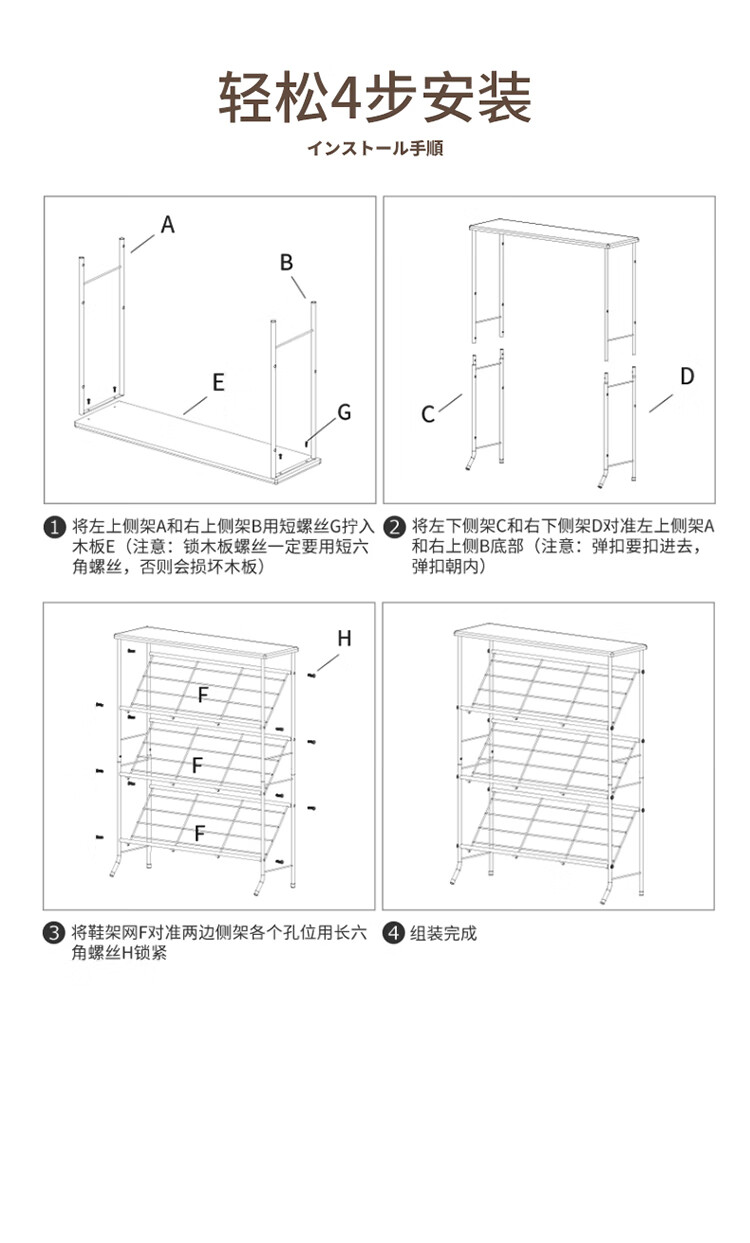 轻松4步安装

インストール手順

A

B

E

G

C

D

1 将左上侧架A和右上侧架B用短螺丝G拧入木板E（注意：锁木板螺丝一定要用短六角螺丝，否则会损坏木板）

2 将左下侧架C和右下侧架D对准左上侧架A和右上侧B底部（注意：弹扣要扣进去，弹扣朝内）

H

F

F

F

3 将鞋架网F对准两边侧架各个孔位用长六角螺丝H锁紧

4 组装完成