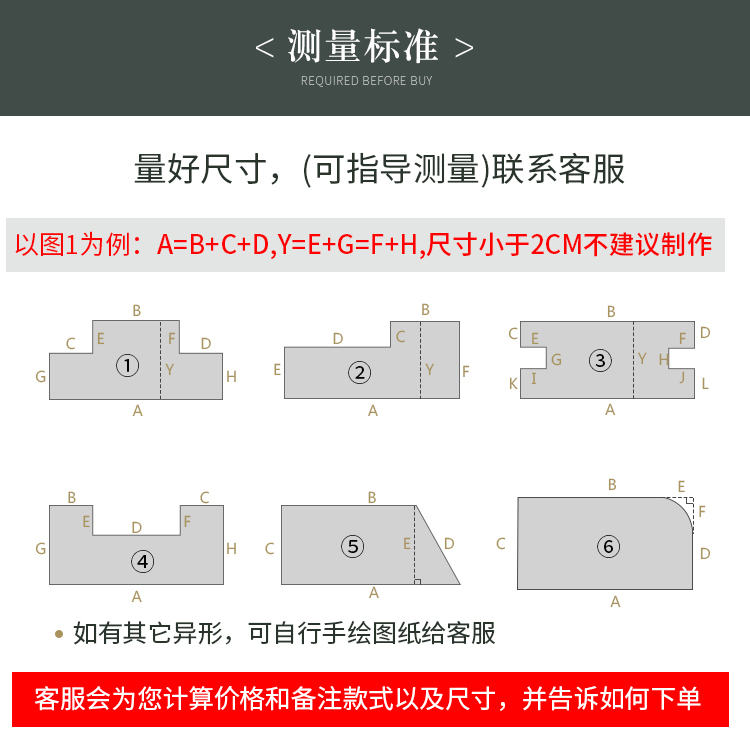 < 测量标准 >
REQUIRED BEFORE BUY

量好尺寸，(可指导测量)联系客服

以图1为例：A=B+C+D,Y=E+G=F+H,尺寸小于2CM不建议制作

B
C E F D
G ① Y H
A

B
D C
E ② Y F
A

B
C E F D
G ③ Y H
K I J L
A

B C
E D F
G ④ H
A

B
C ⑤ E D
A

B E
F
C ⑥ D
A

• 如有其它异形，可自行手绘图纸给客服

客服会为您计算价格和备注款式以及尺寸，并告诉如何下单