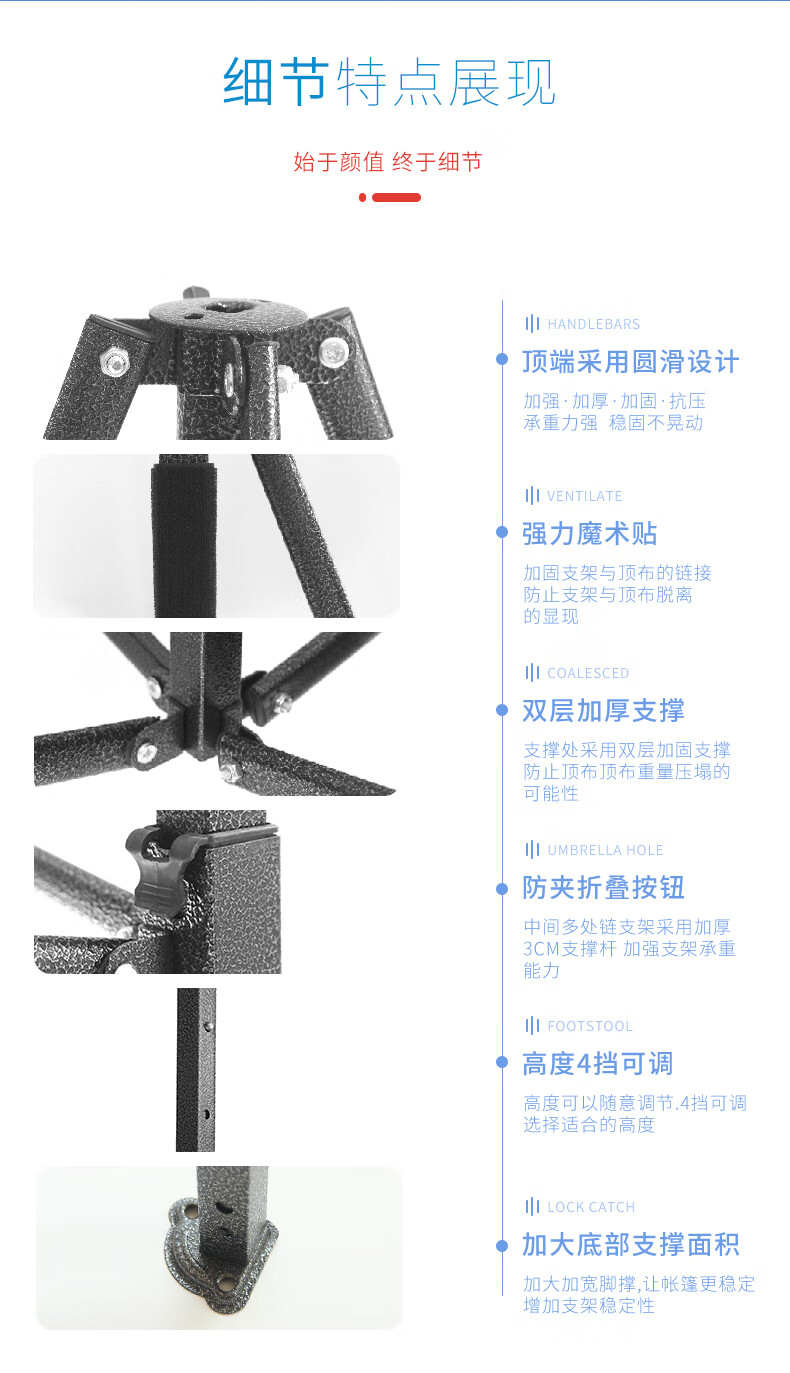 细节特点展现

始于颜值 终于细节

HANDLEBARS
顶端采用圆滑设计
加强·加厚·加固·抗压
承重力强 稳固不晃动

VENTILATE
强力魔术贴
加固支架与顶布的链接
防止支架与顶布脱离
的显现

COALESCED
双层加厚支撑
支撑处采用双层加固支撑
防止顶布顶布重量压塌的
可能性

UMBRELLA HOLE
防夹折叠按钮
中间多处链支架采用加厚
3CM支撑杆 加强支架承重
能力

FOOTSTOOL
高度4挡可调
高度可以随意调节.4挡可调
选择适合的高度

LOCK CATCH
加大底部支撑面积
加大加宽脚撑,让帐篷更稳定
增加支架稳定性