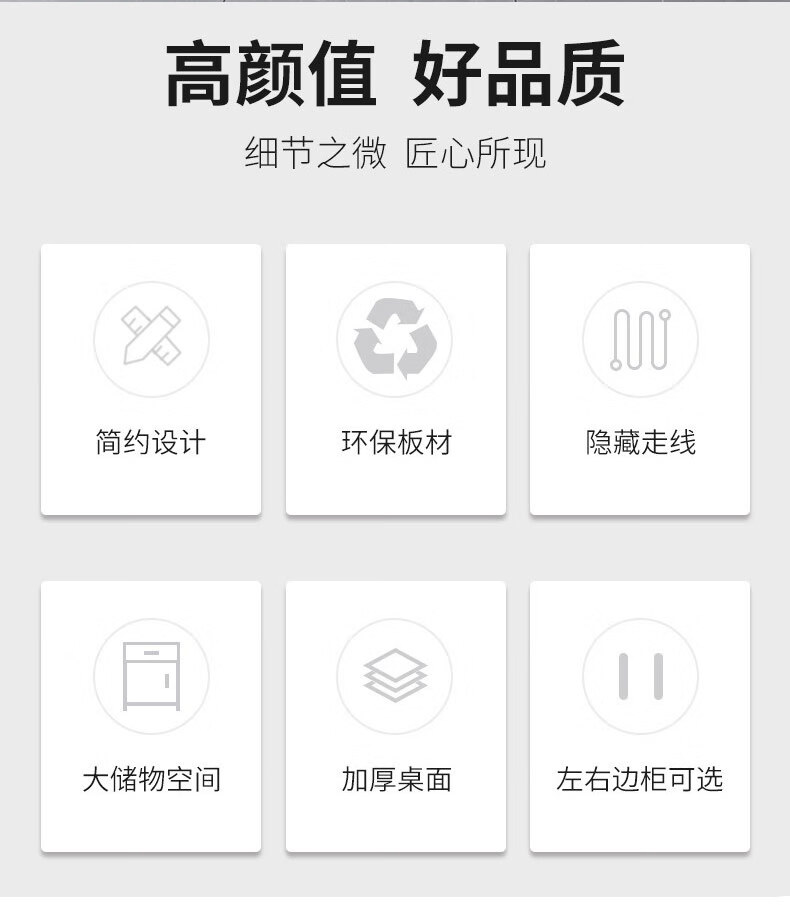 高颜值 好品质

细节之微 匠心所现

简约设计

环保板材

隐藏走线

大储物空间

加厚桌面

左右边柜可选