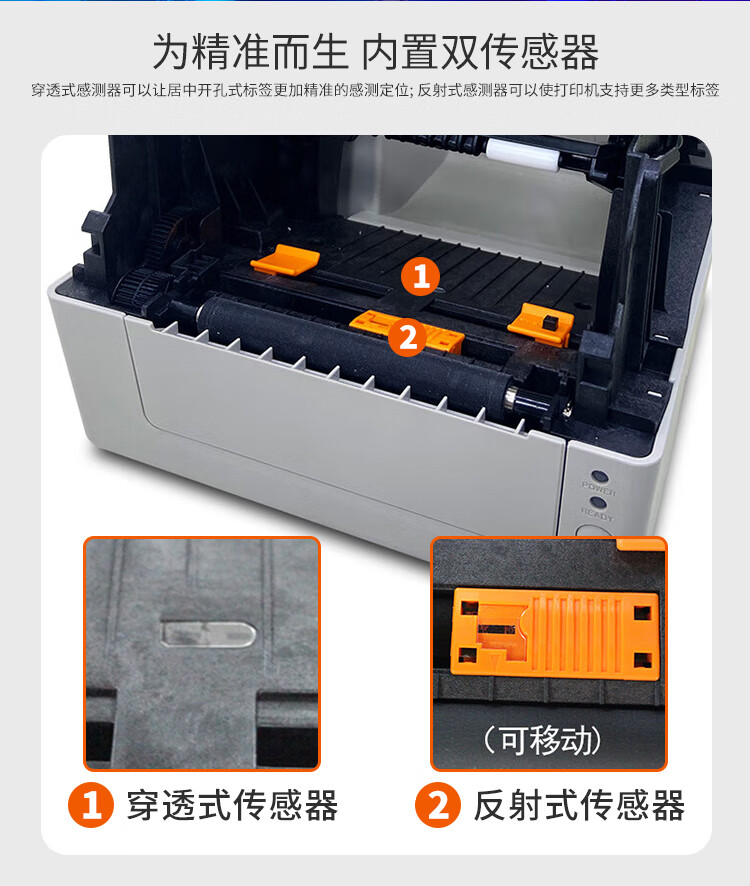 为精准而生 内置双传感器

穿透式感测器可以让居中开孔式标签更加精准的感测定位; 反射式感测器可以使打印机支持更多类型标签

1

2

POWER

READY

（可移动）

1 穿透式传感器

2 反射式传感器