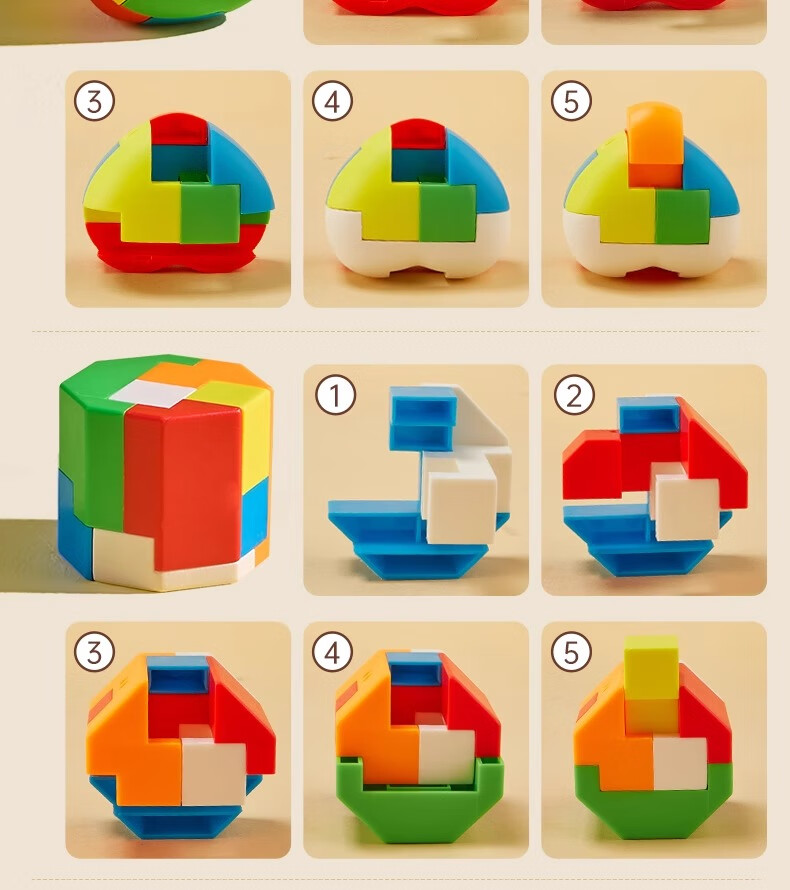 3

4

5

1

2

3

4

5