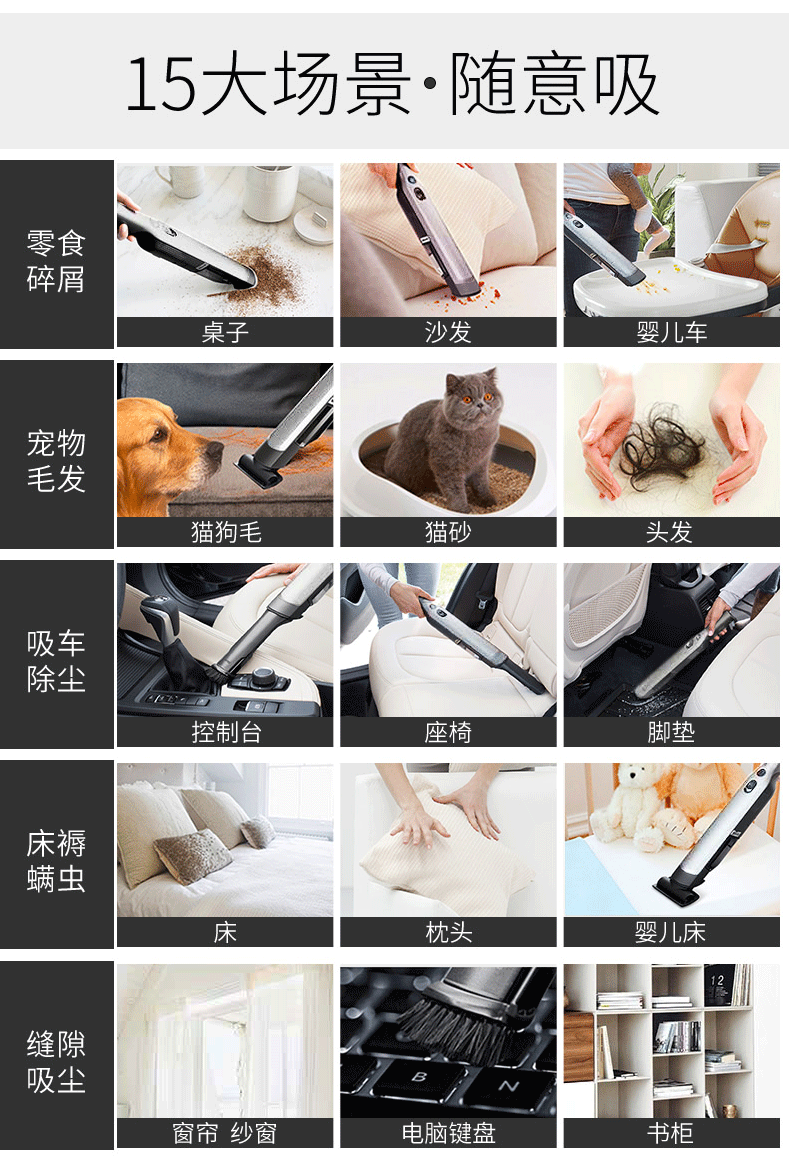 15大场景·随意吸

零食碎屑

桌子

沙发

婴儿车

宠物毛发

猫狗毛

猫砂

头发

吸车除尘

控制台

座椅

脚垫

床褥螨虫

床

枕头

婴儿床

缝隙吸尘

窗帘 纱窗

电脑键盘

书柜